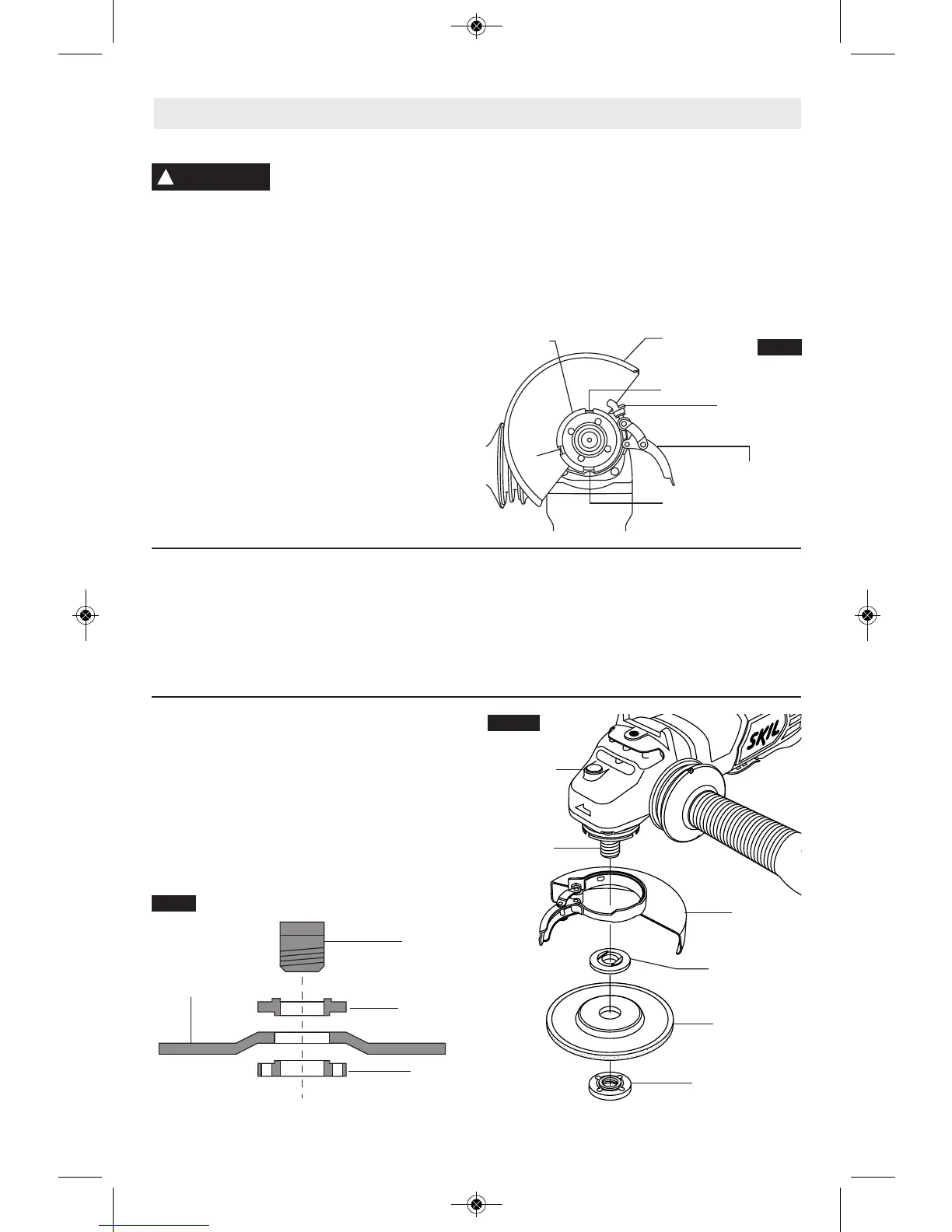 SKIL