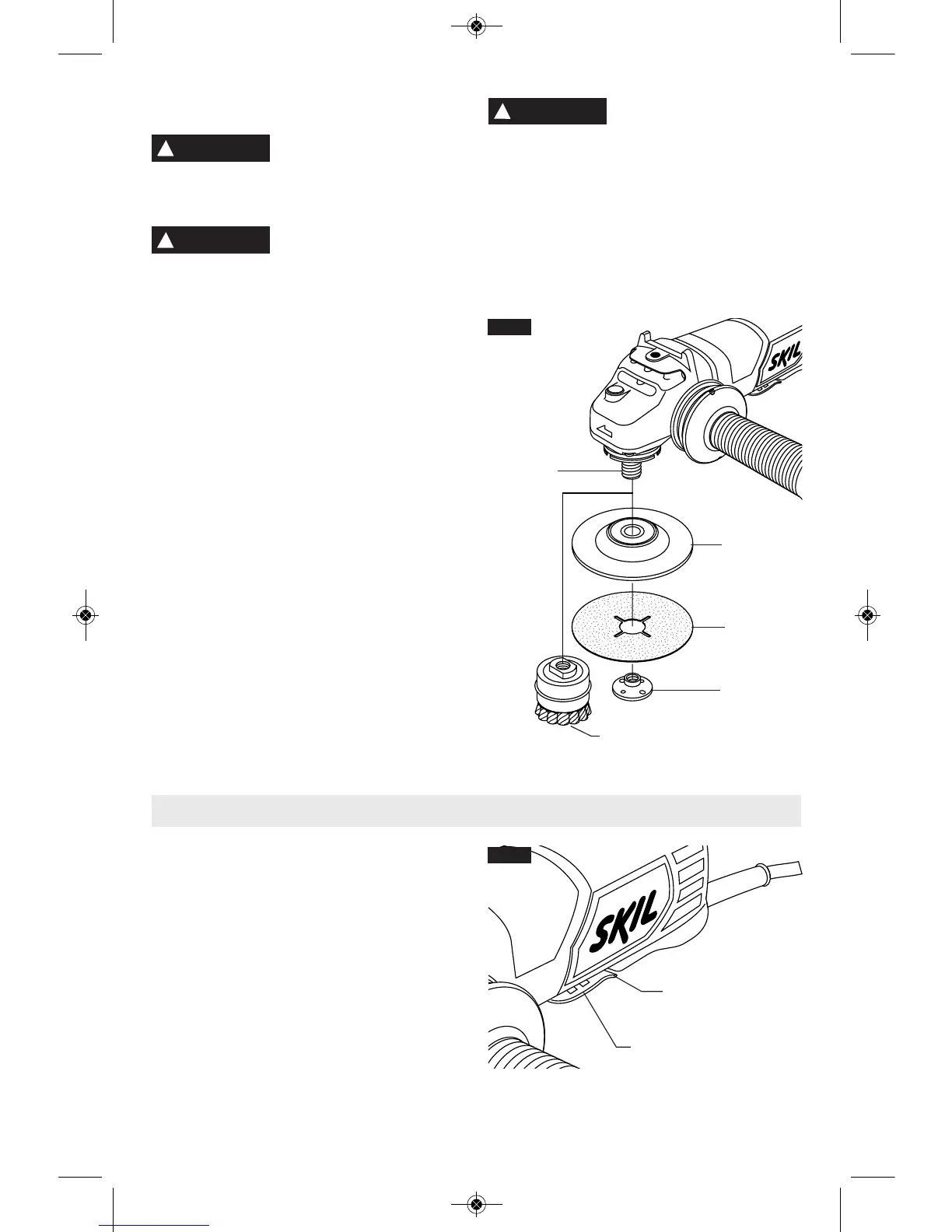 SKIL

SKIL