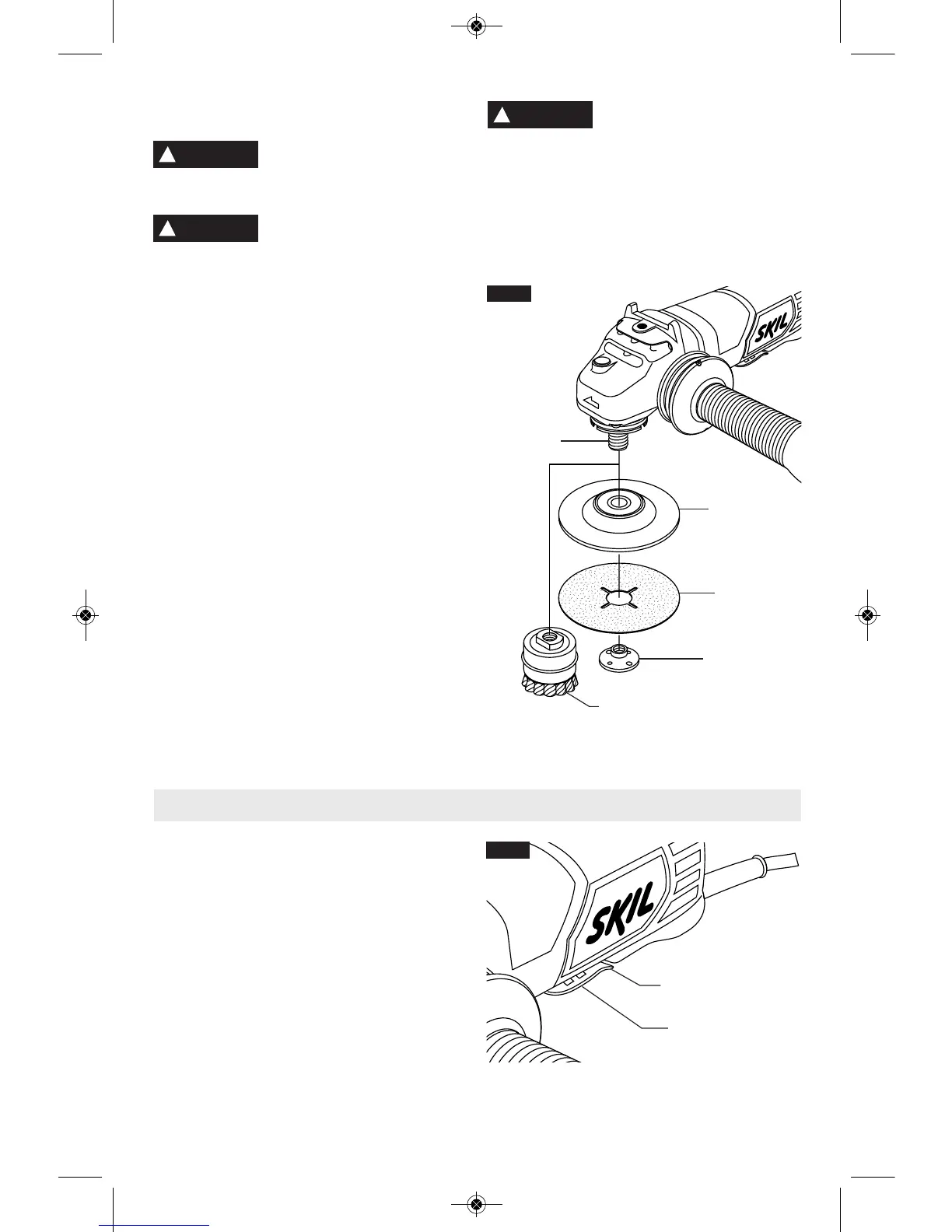 SKIL

SKIL