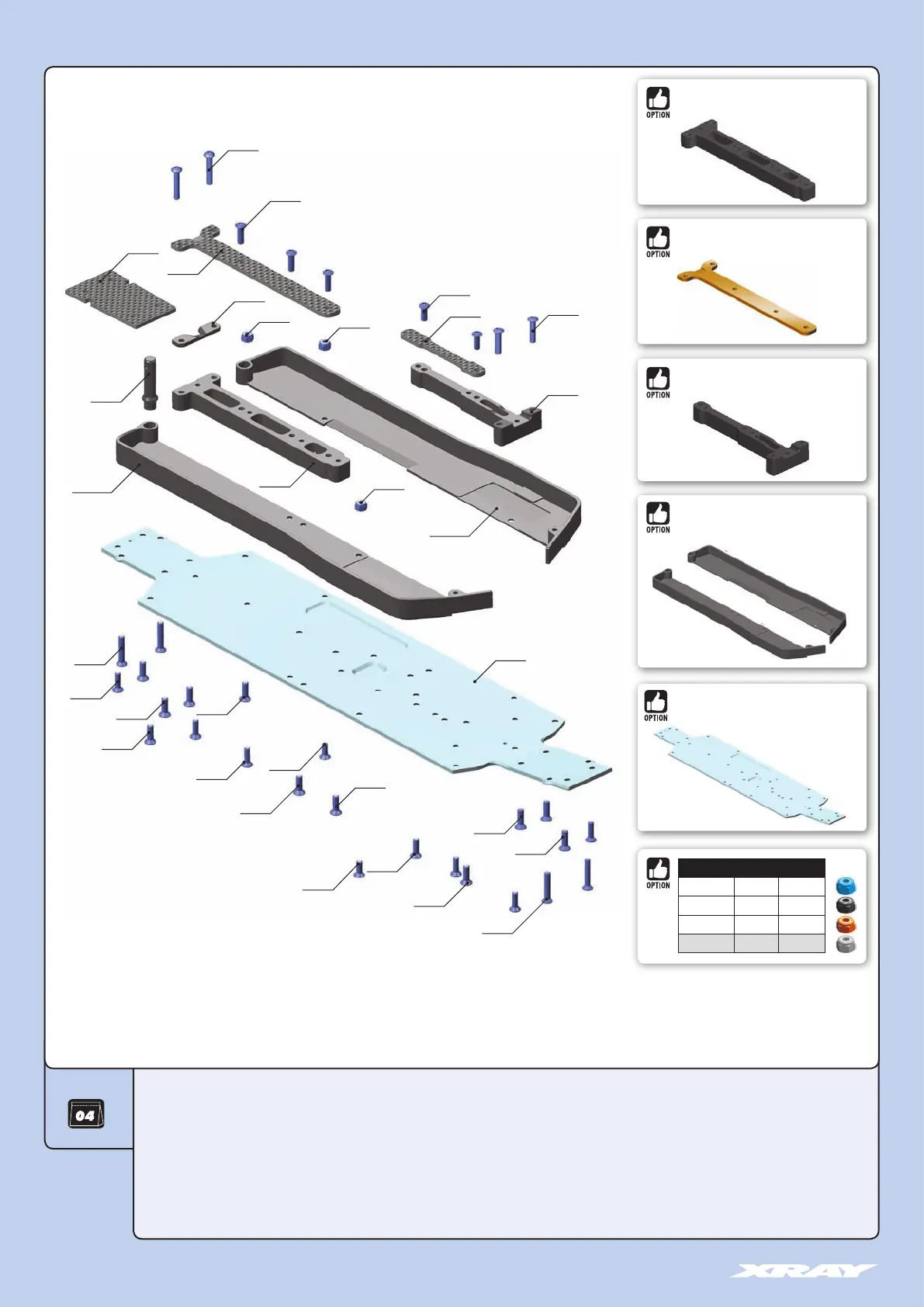 OPTION

OPTION

OPTION

OPTION

OPTION

OPTION

04

XRAY