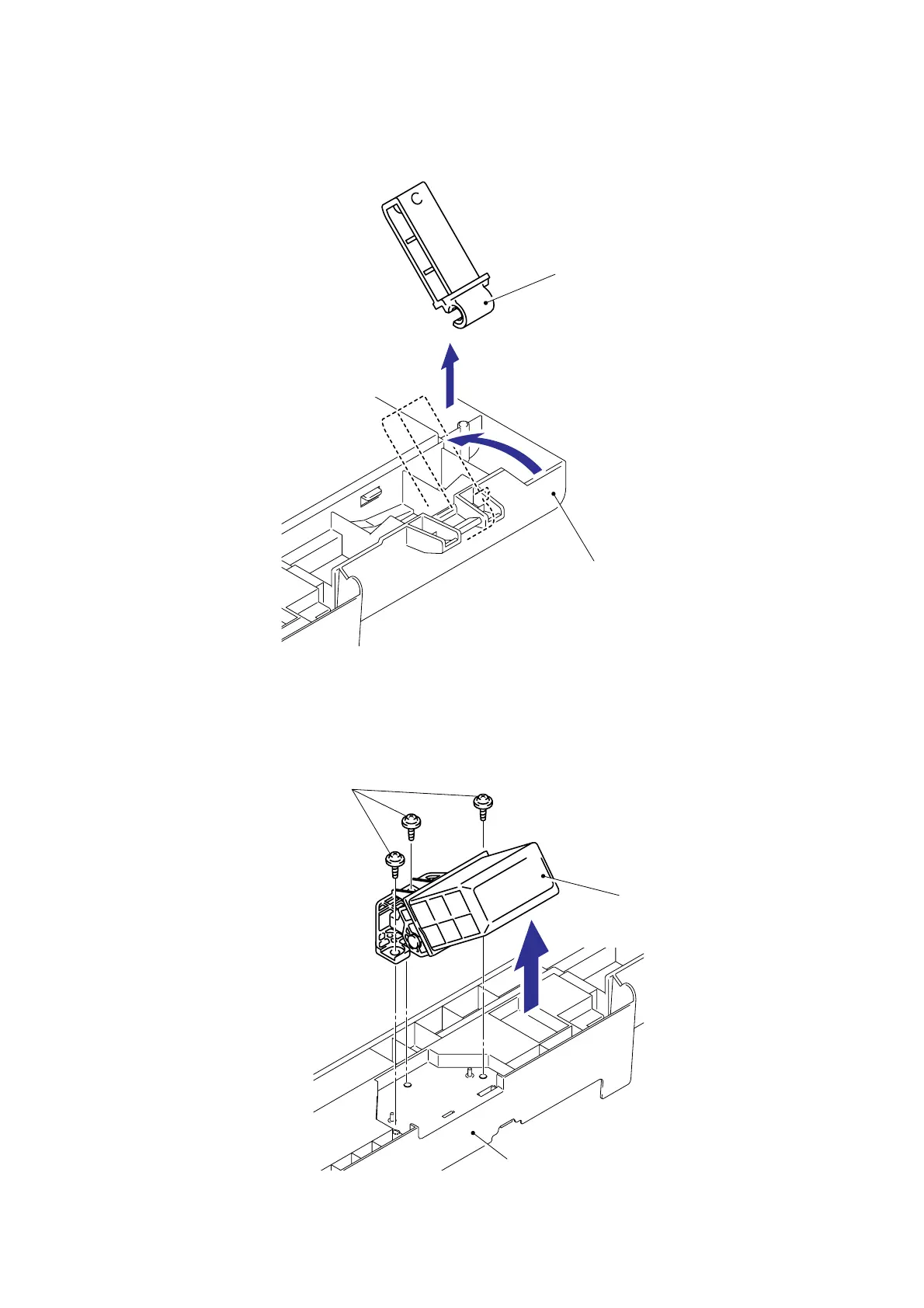 C