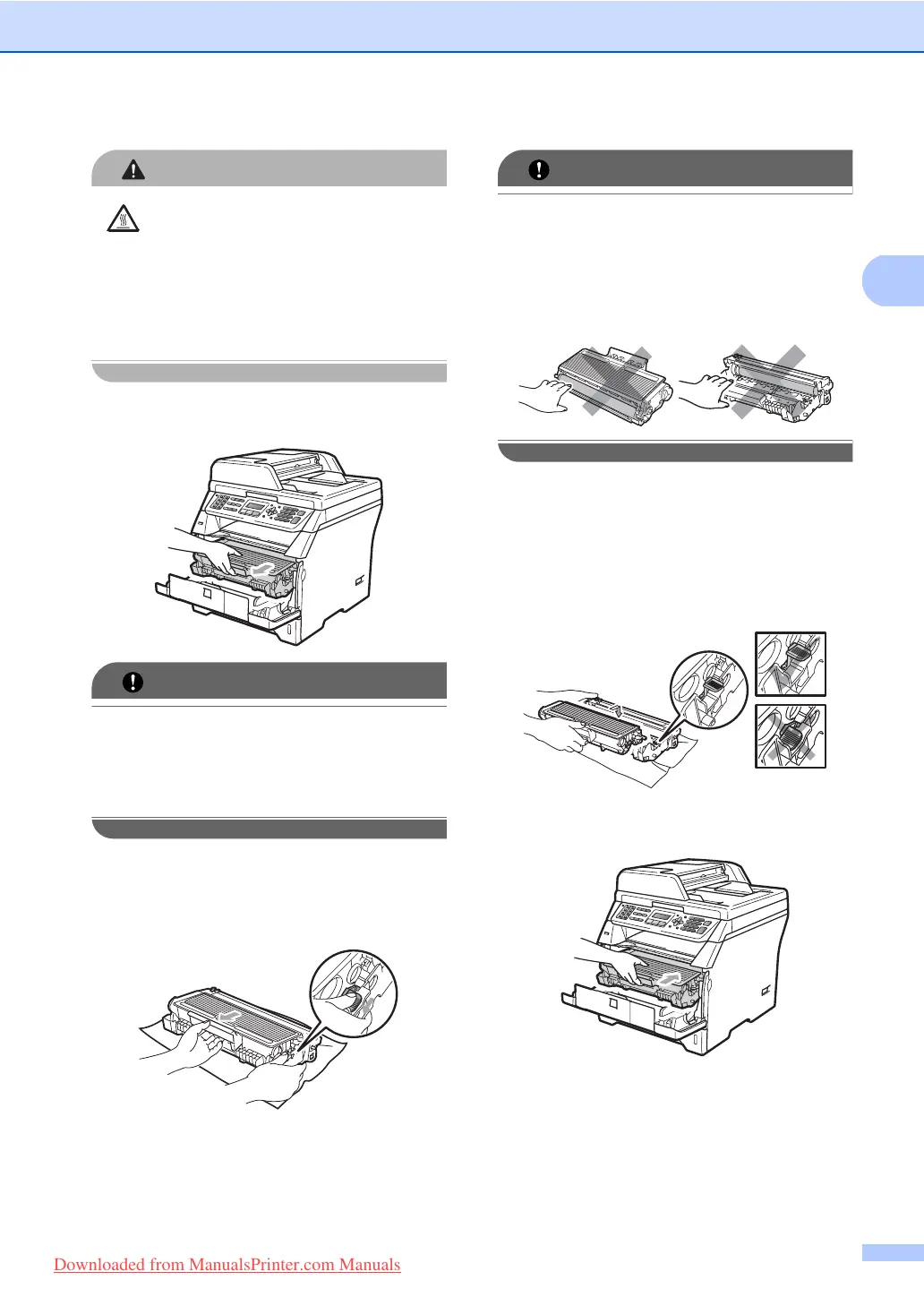 Downloaded from ManualsPrinter.com Manuals