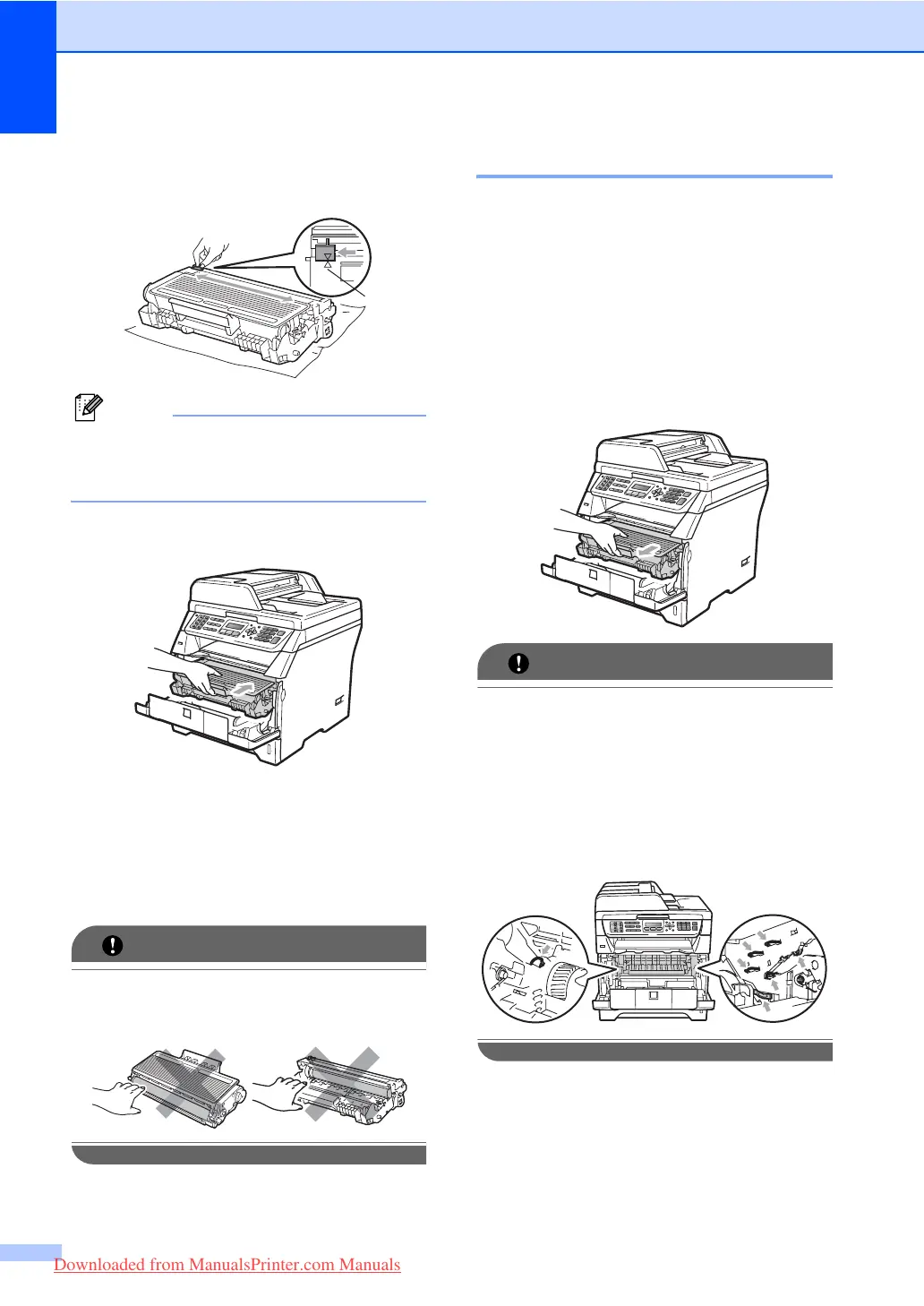 Downloaded from ManualsPrinter.com Manuals