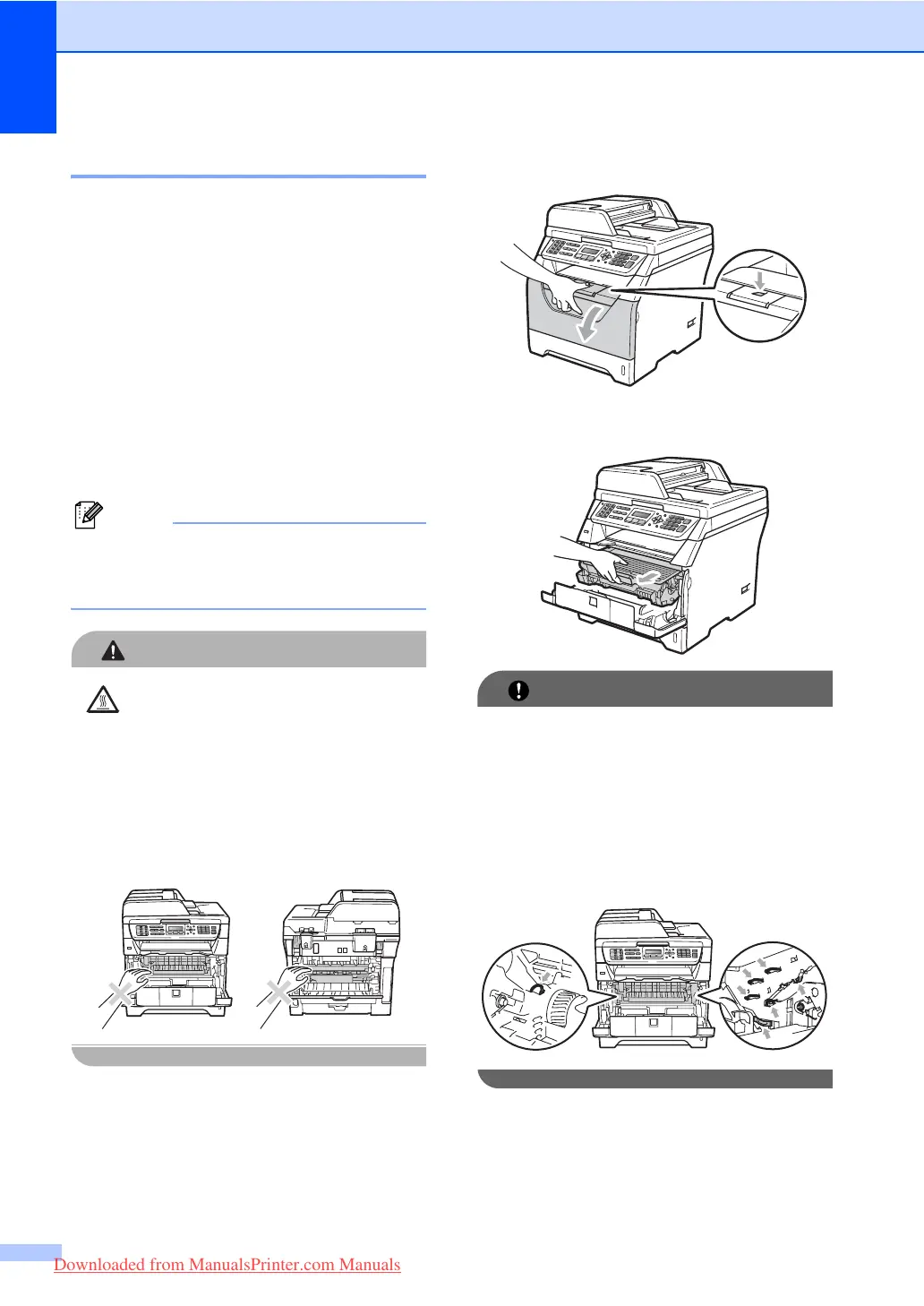 Downloaded from ManualsPrinter.com Manuals