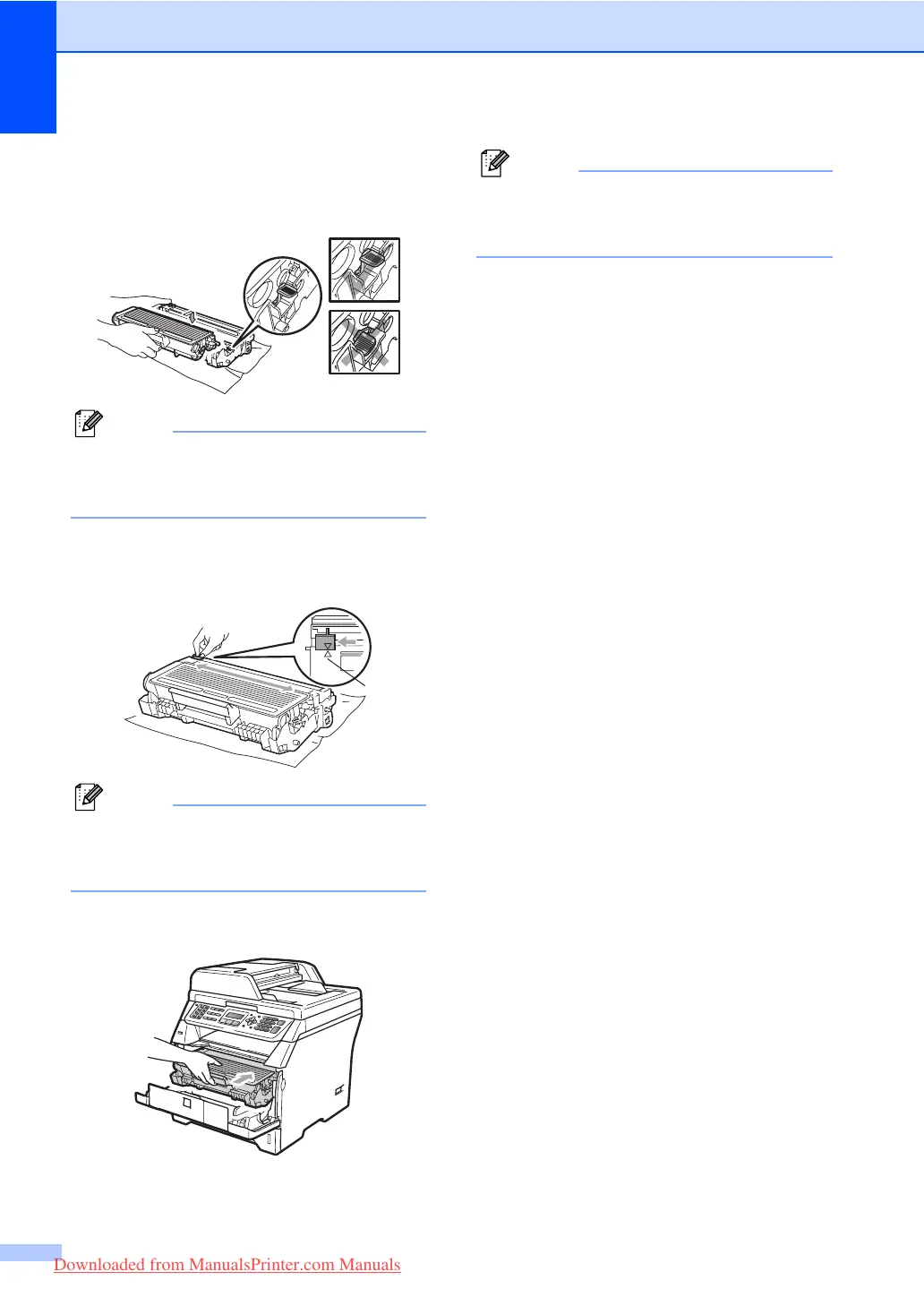 Downloaded from ManualsPrinter.com Manuals