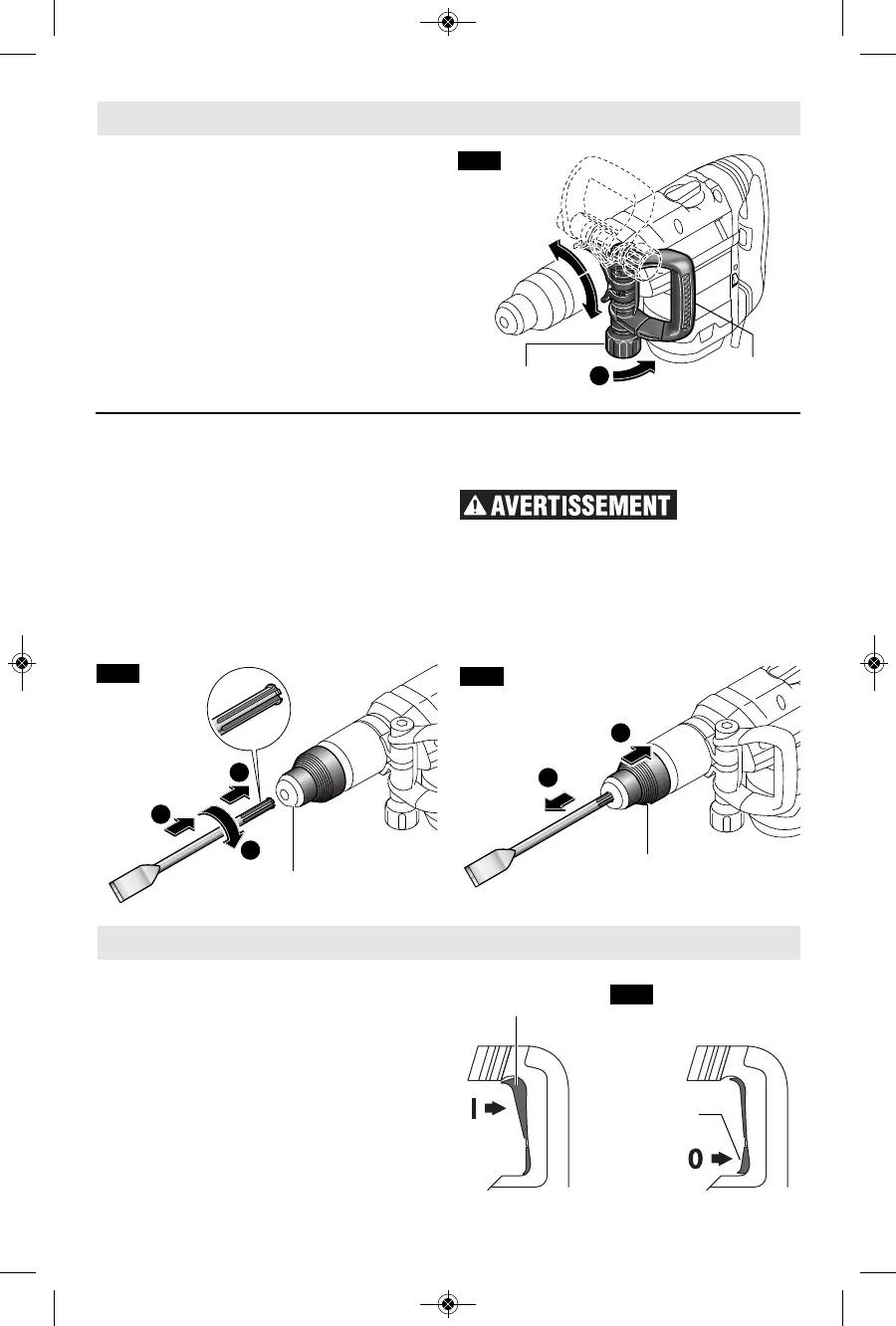 AVERTISSEMENT

I

0