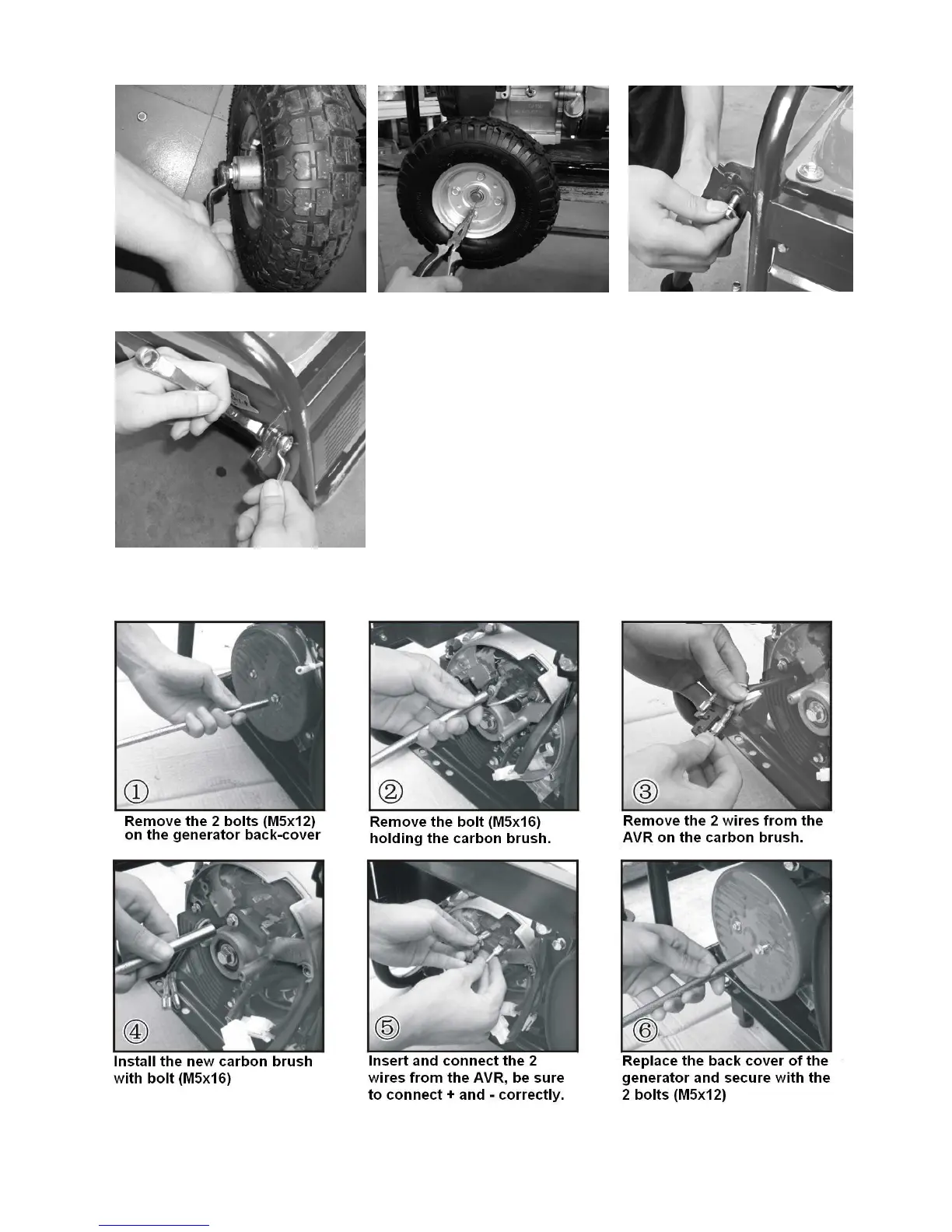 ①
Remove the 2 bolts (M5x12) on the generator back-cover

②
Remove the bolt (M5x16) holding the carbon brush.

③
Remove the 2 wires from the AVR on the carbon brush.

④
Install the new carbon brush with bolt (M5x16)

⑤
Insert and connect the 2 wires from the AVR, be sure to connect + and - correctly.

⑥
Replace the back cover of the generator and secure with the 2 bolts (M5x12)