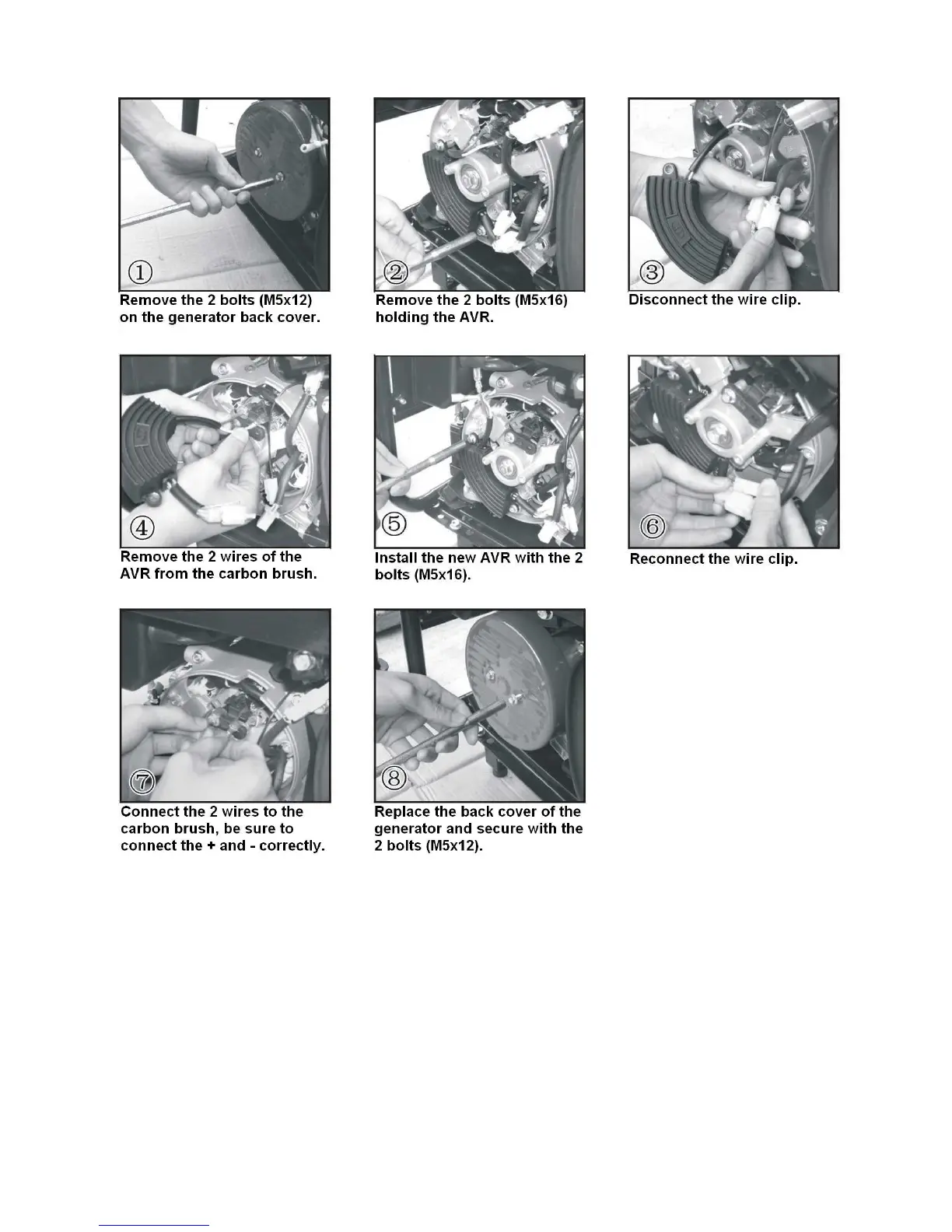 ①
Remove the 2 bolts (M5x12) on the generator back cover.

②
Remove the 2 bolts (M5x16) holding the AVR.

③
Disconnect the wire clip.

④
Remove the 2 wires of the AVR from the carbon brush.

⑤
Install the new AVR with the 2 bolts (M5x16).

⑥
Reconnect the wire clip.

⑦
Connect the 2 wires to the carbon brush, be sure to connect the + and - correctly.

⑧
Replace the back cover of the generator and secure with the 2 bolts (M5x12).