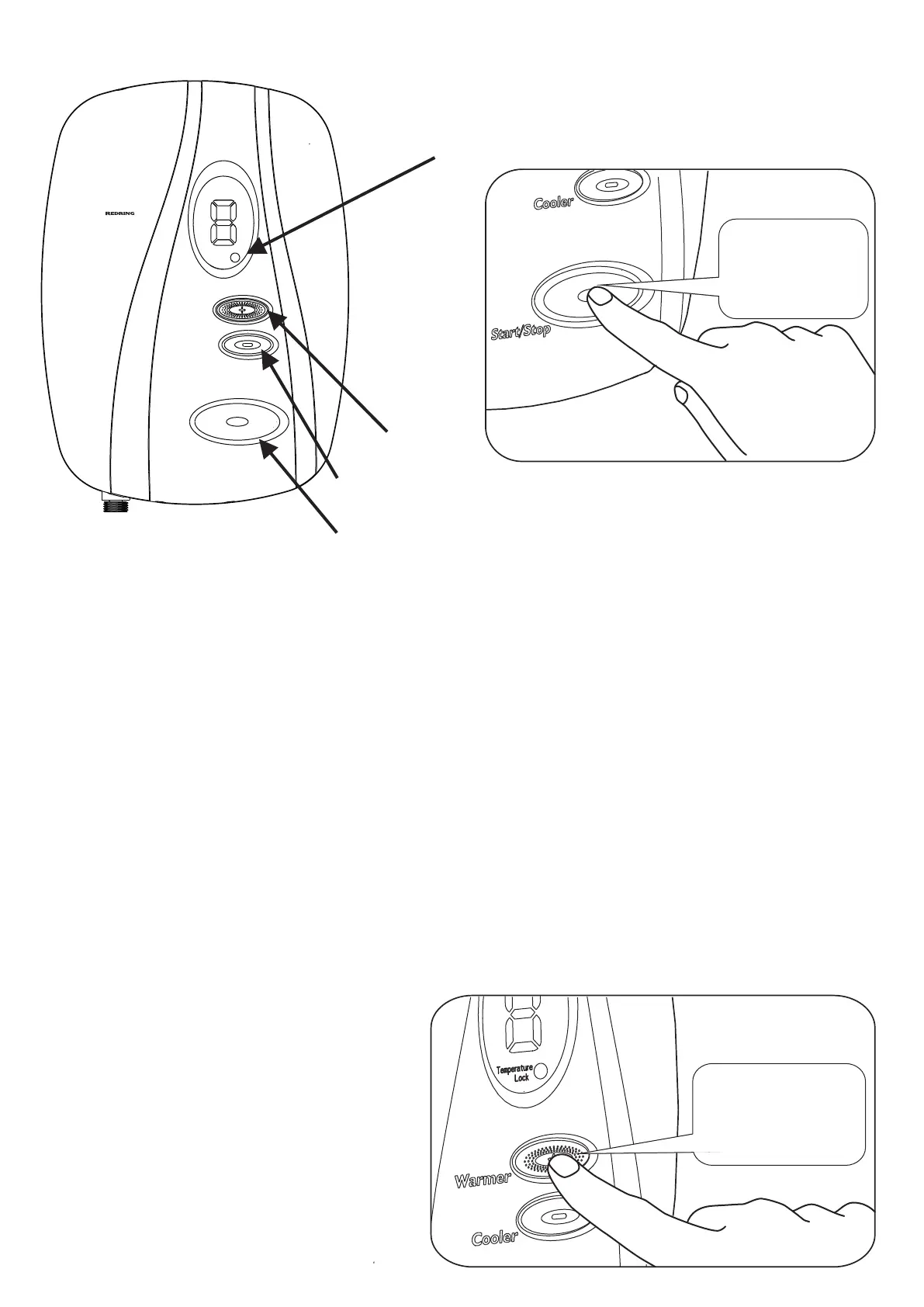 REDRING

Cooler

Start/Stop

Temperature Lock

Warmer

Cooler