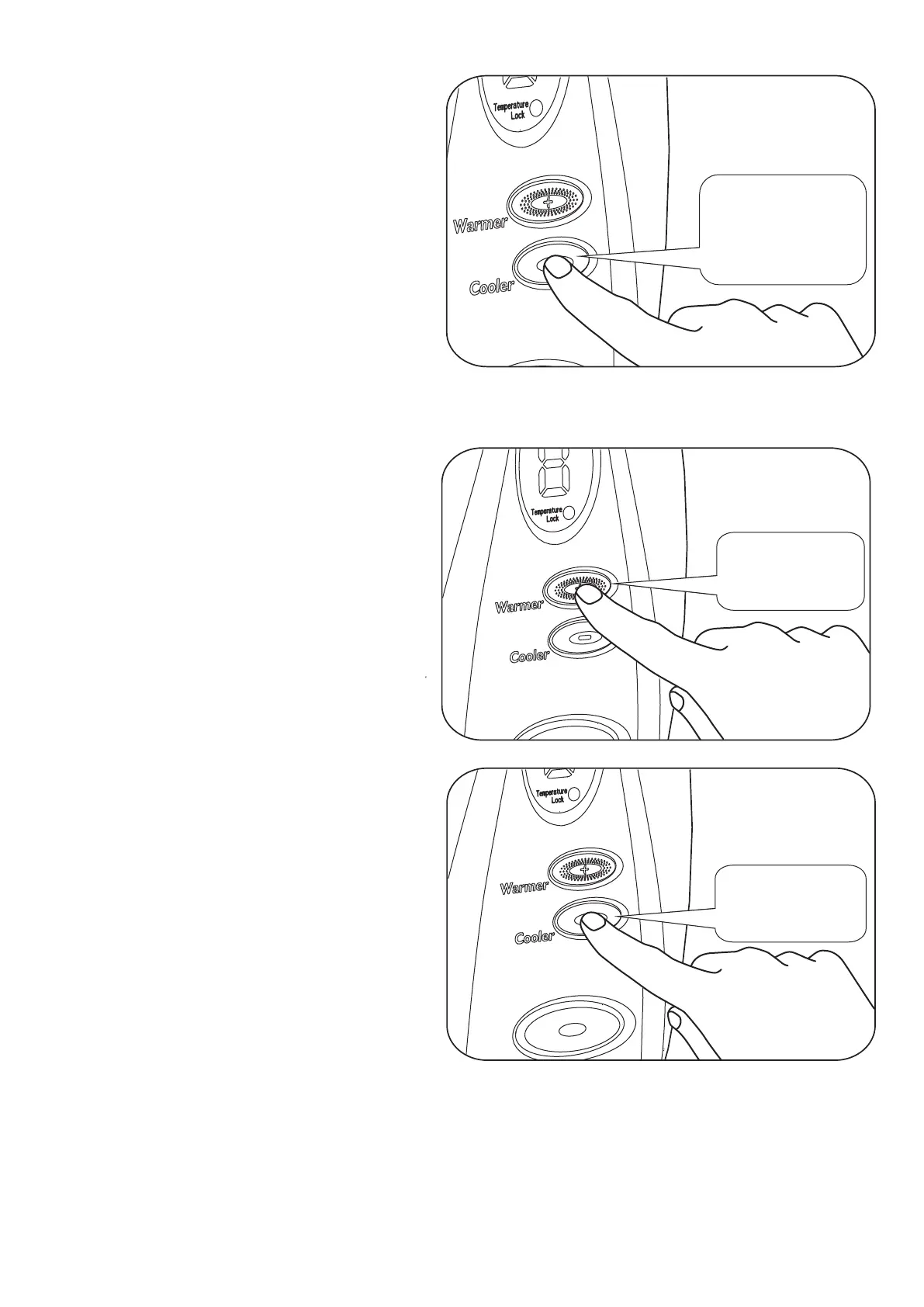 Temperature Lock

Warmer

Cooler

Temperature Lock

Warmer

Cooler

Temperature Lock

Warmer

Cooler