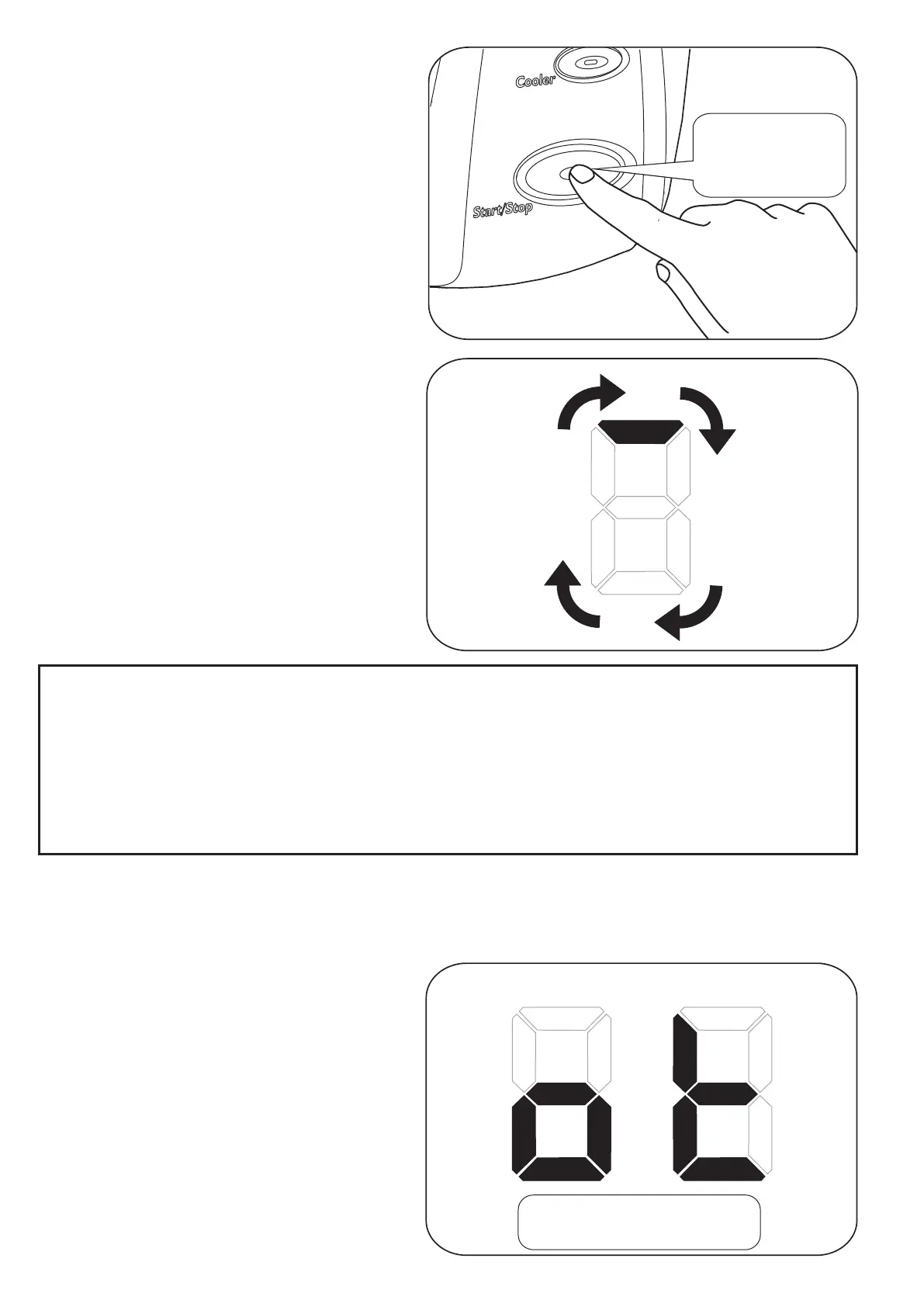 Cooler

Start/Stop