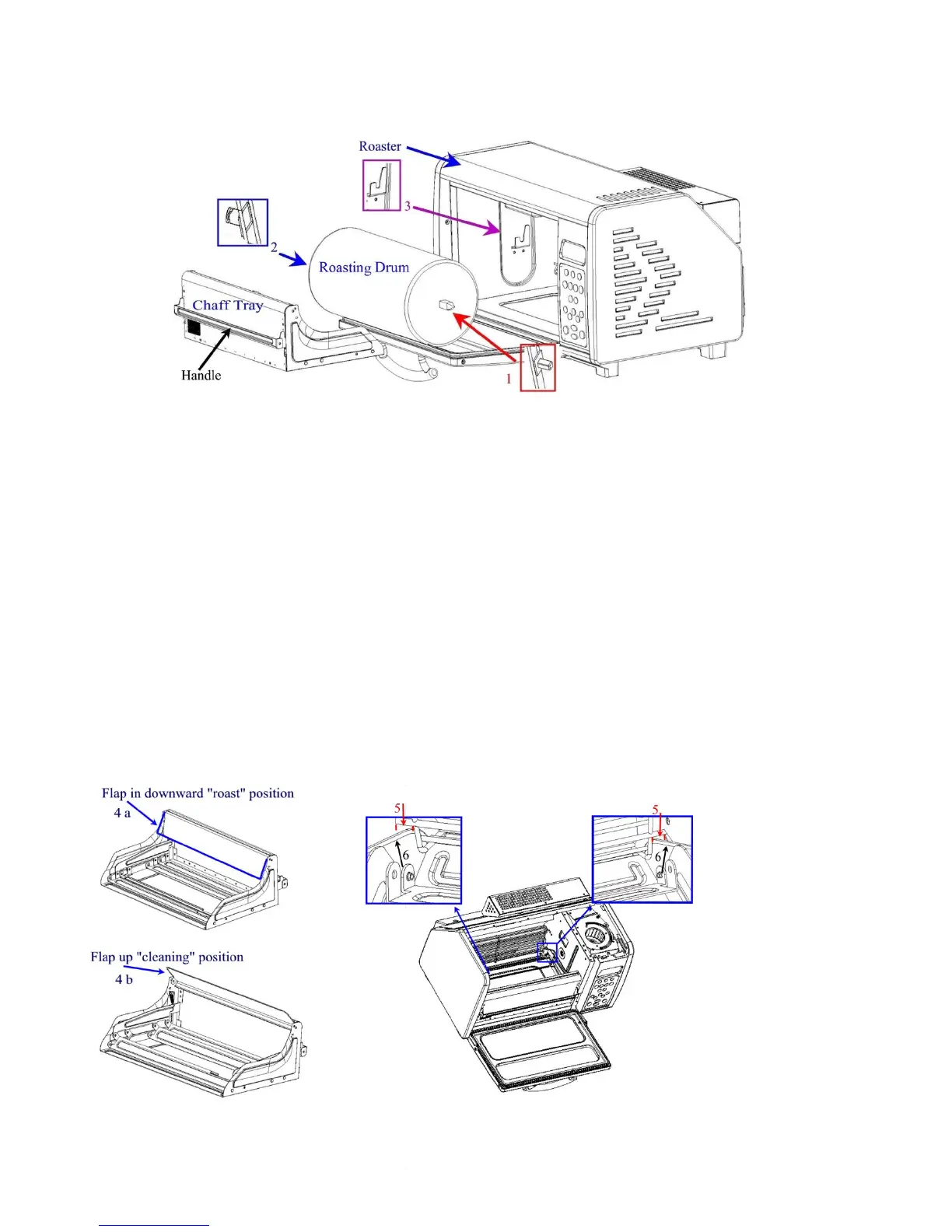 Roaster

3

2

Roasting Drum

Chaff Tray

Handle

1

Flap in downward "roast" position

4 a

Flap up "cleaning" position

4 b

5

6

5

6