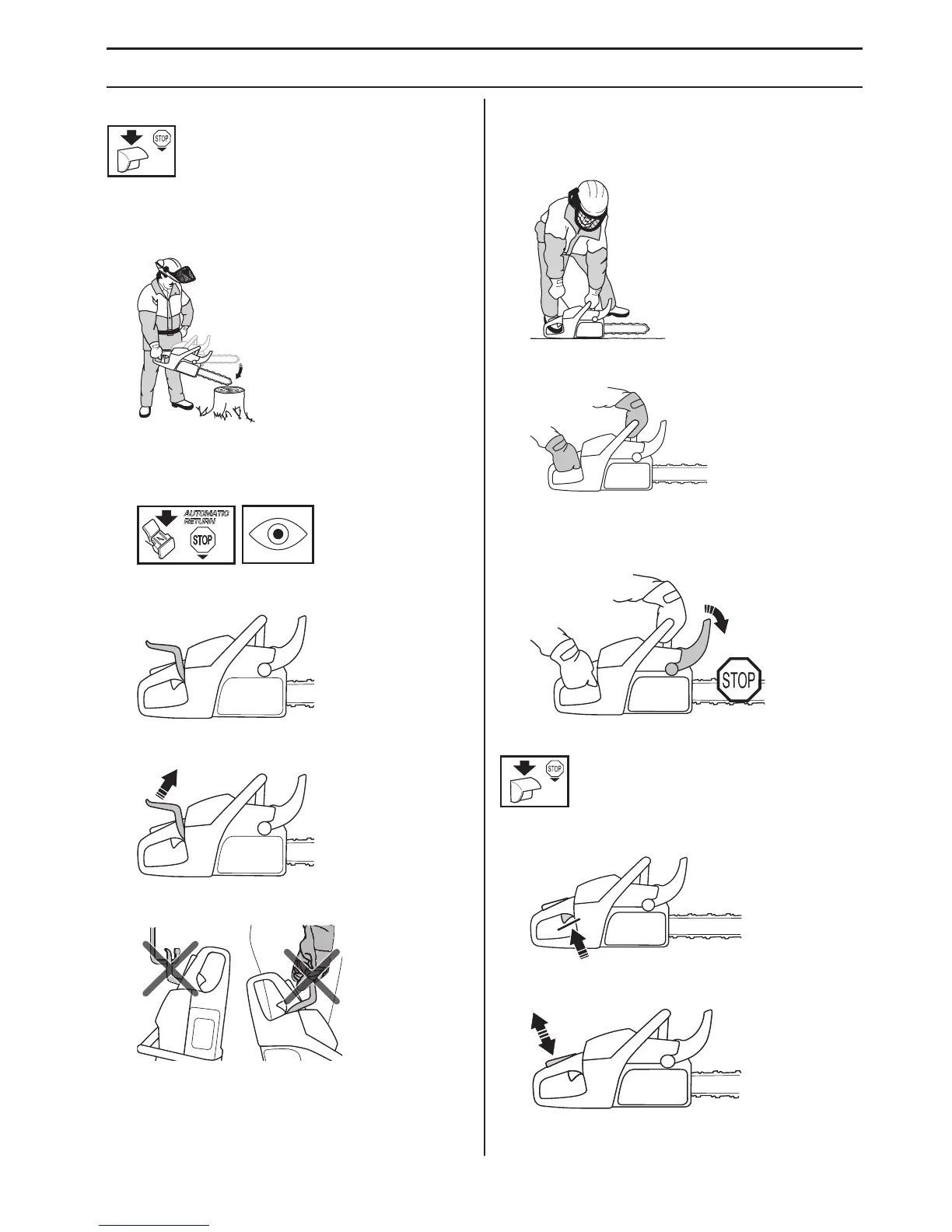 STOP

AUTOMATIC RETURN

STOP

STOP

STOP