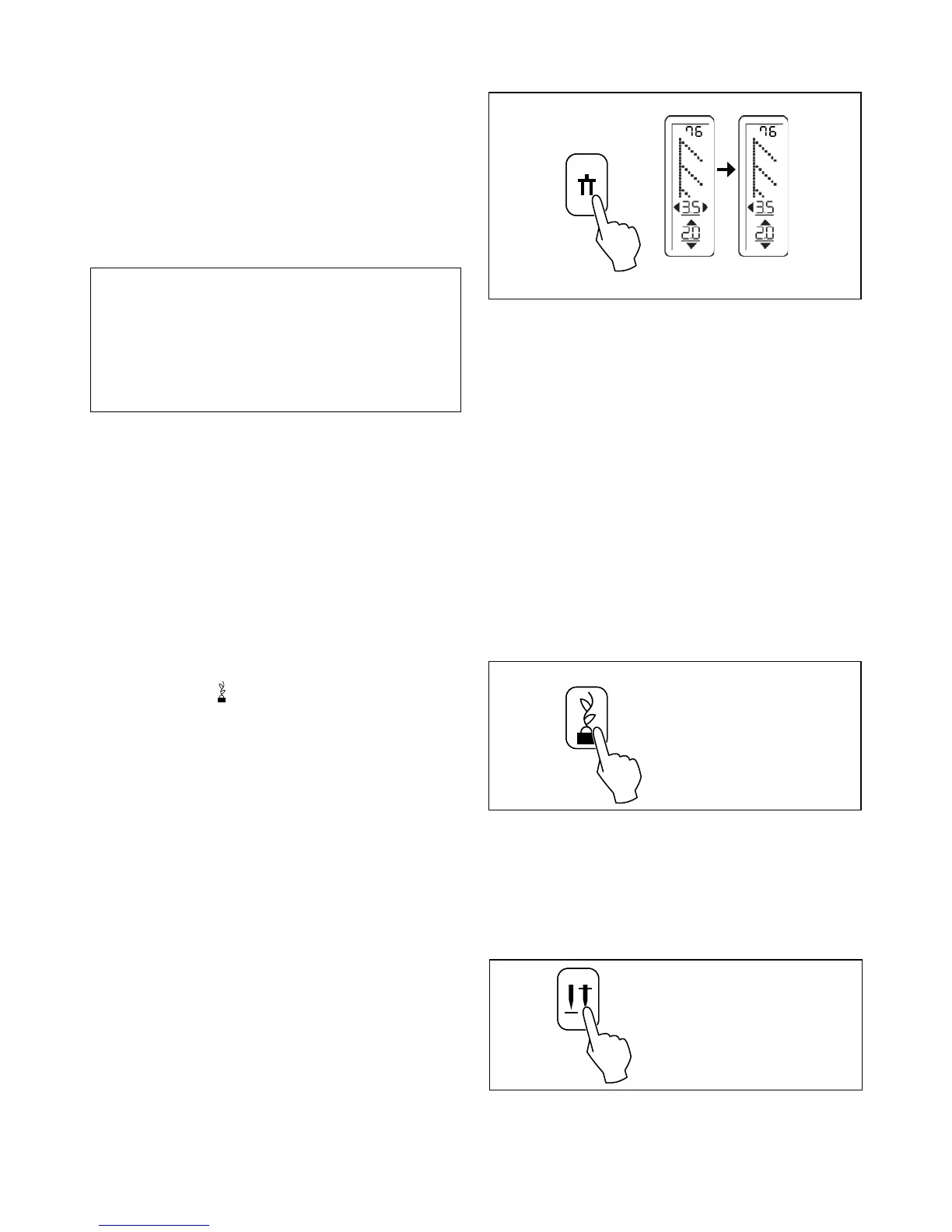 76
3.5
2.0
76
3.5
2.0