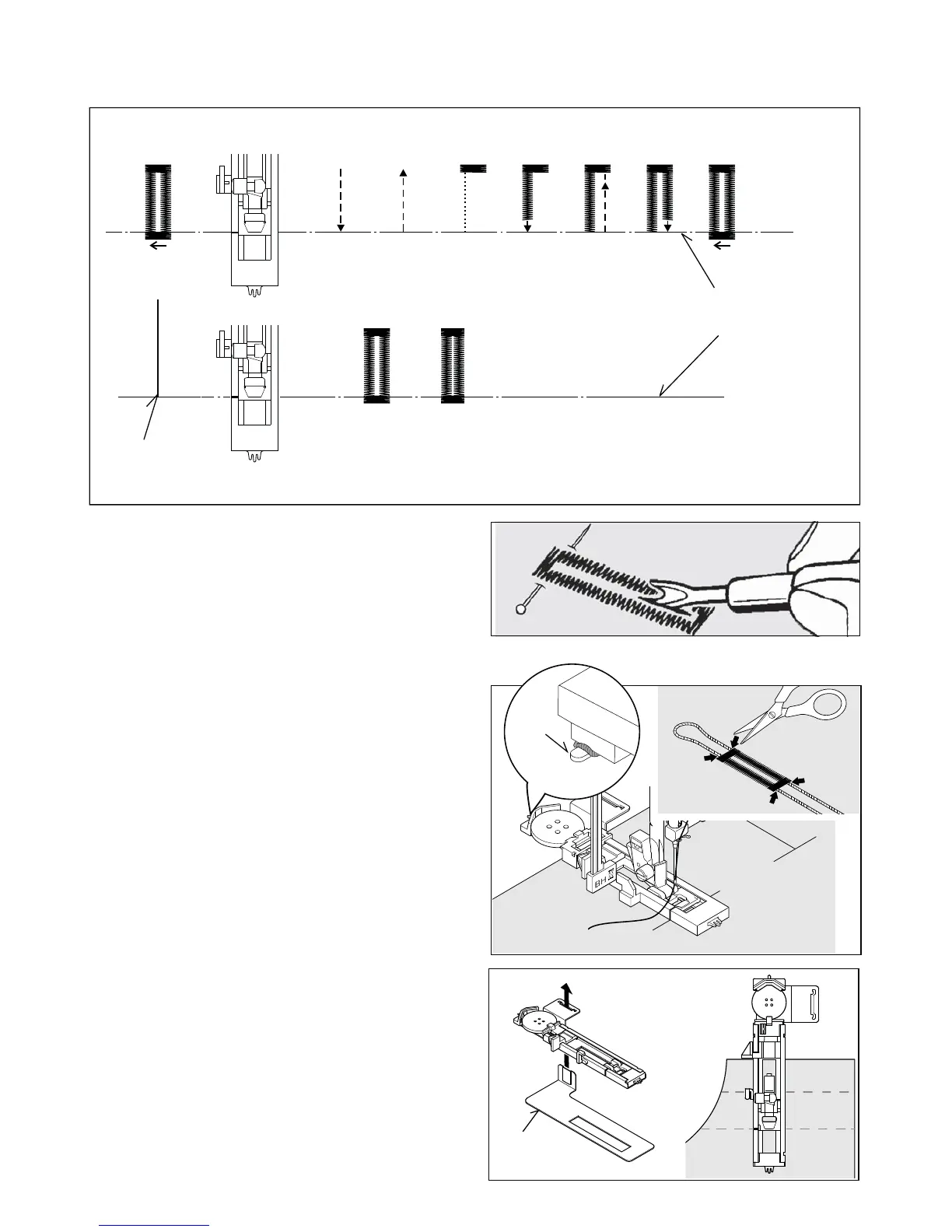 BH