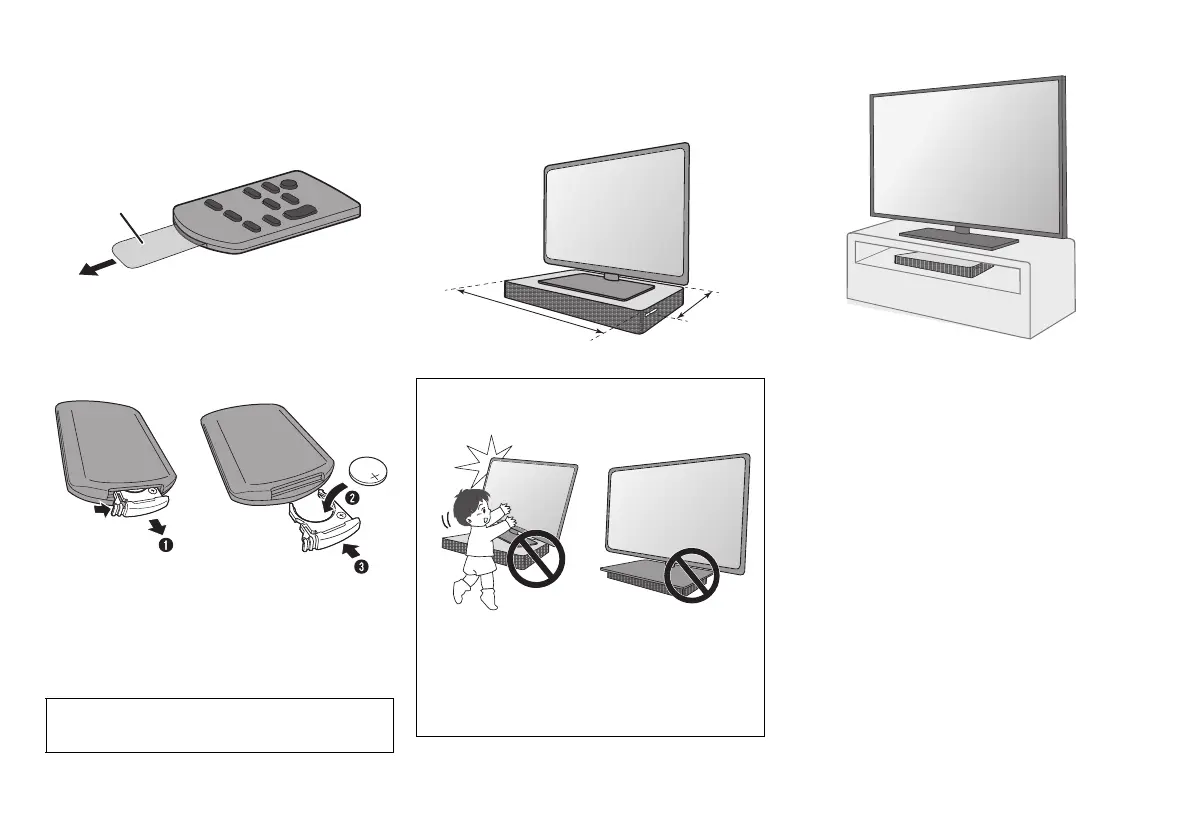 ❶
❷
❸