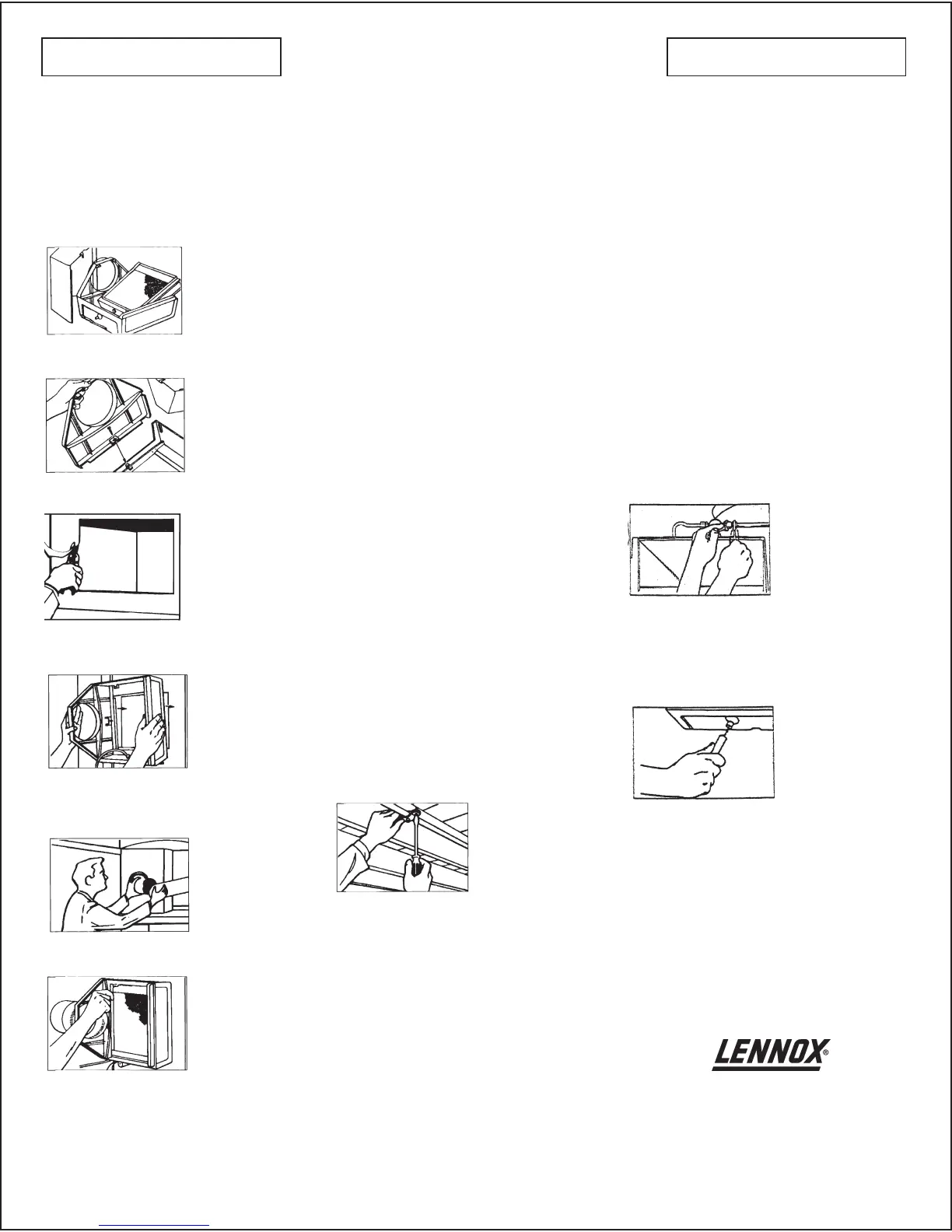 LENNOX®