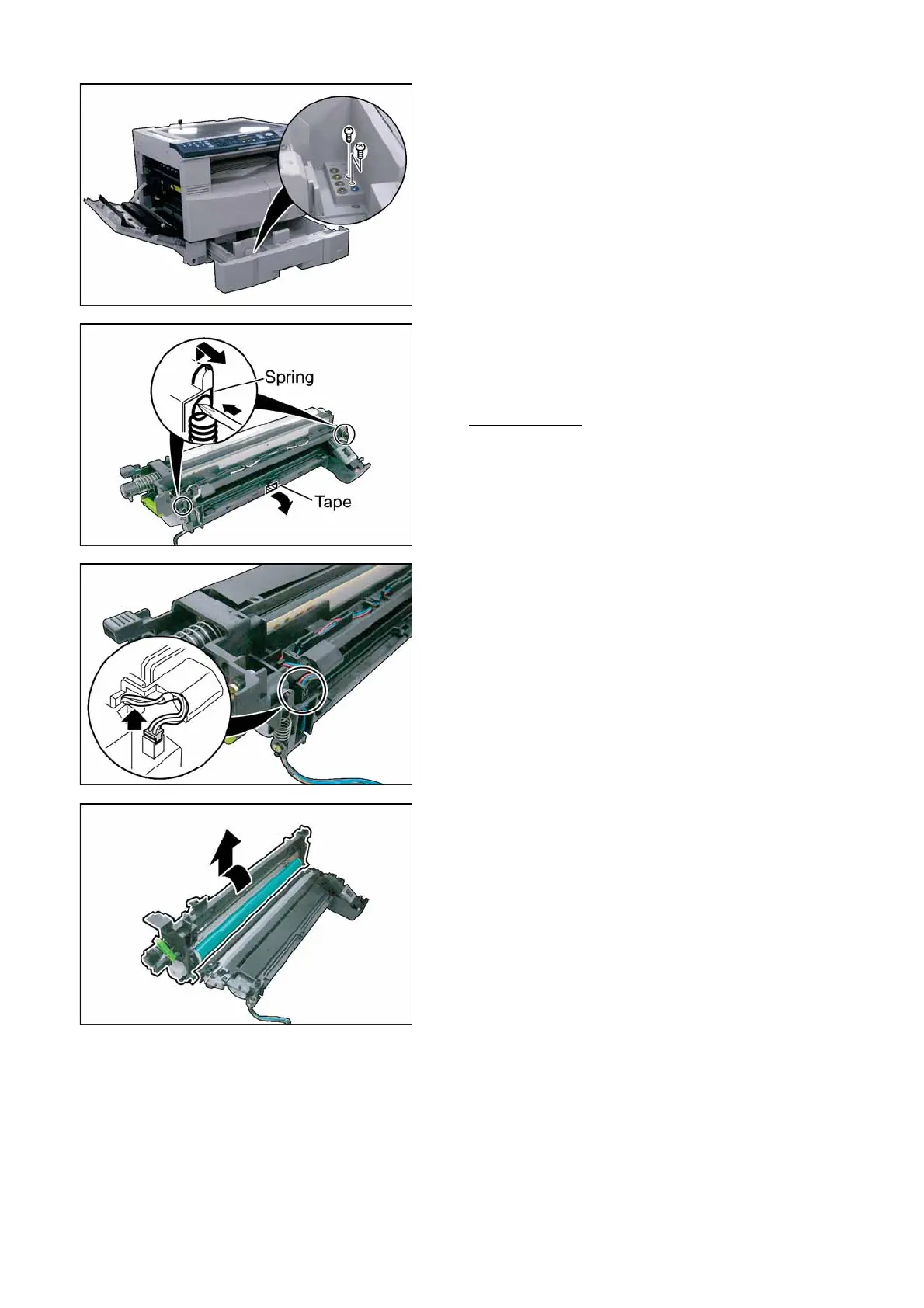 Spring

Tape