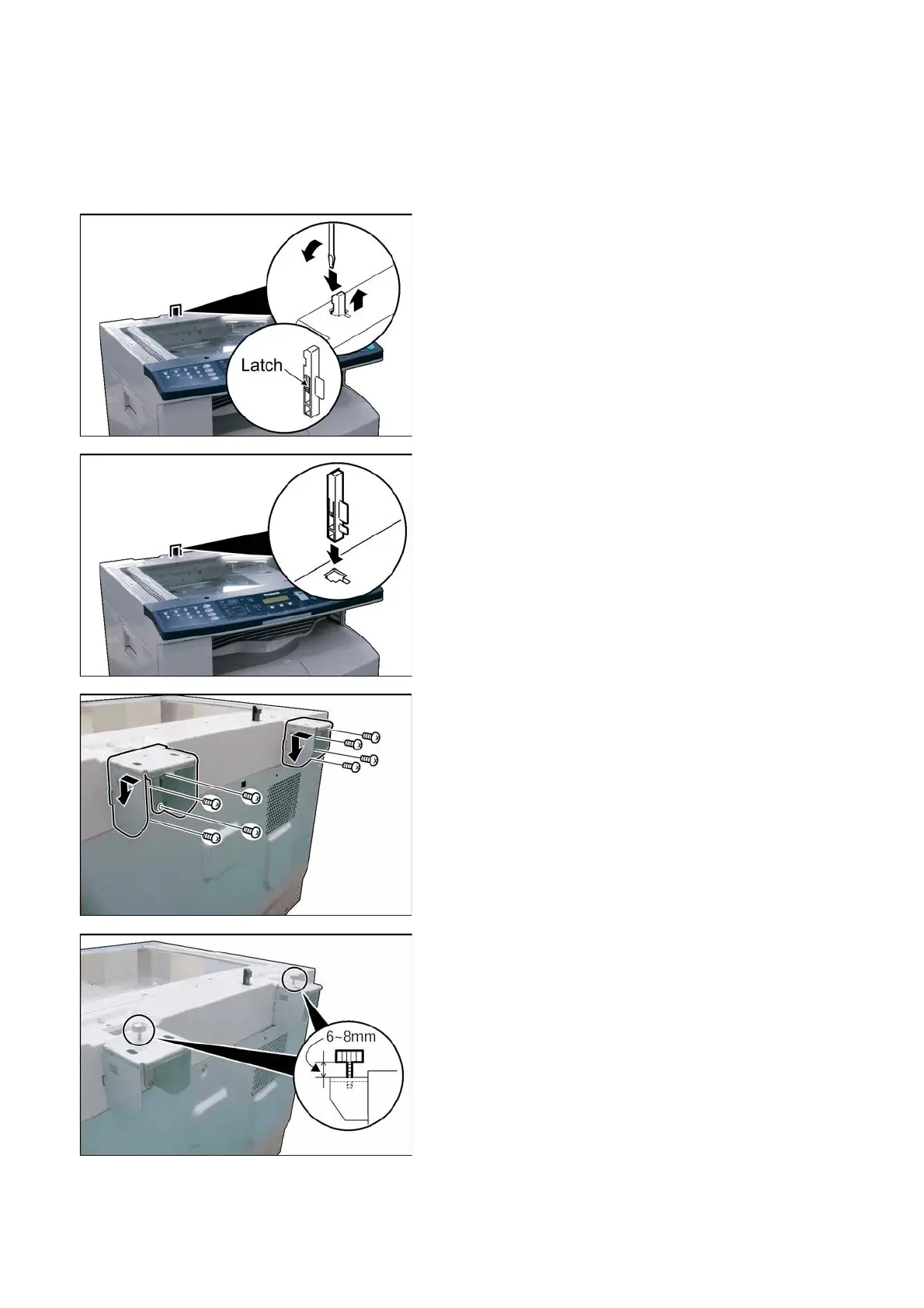 Latch

6~8mm