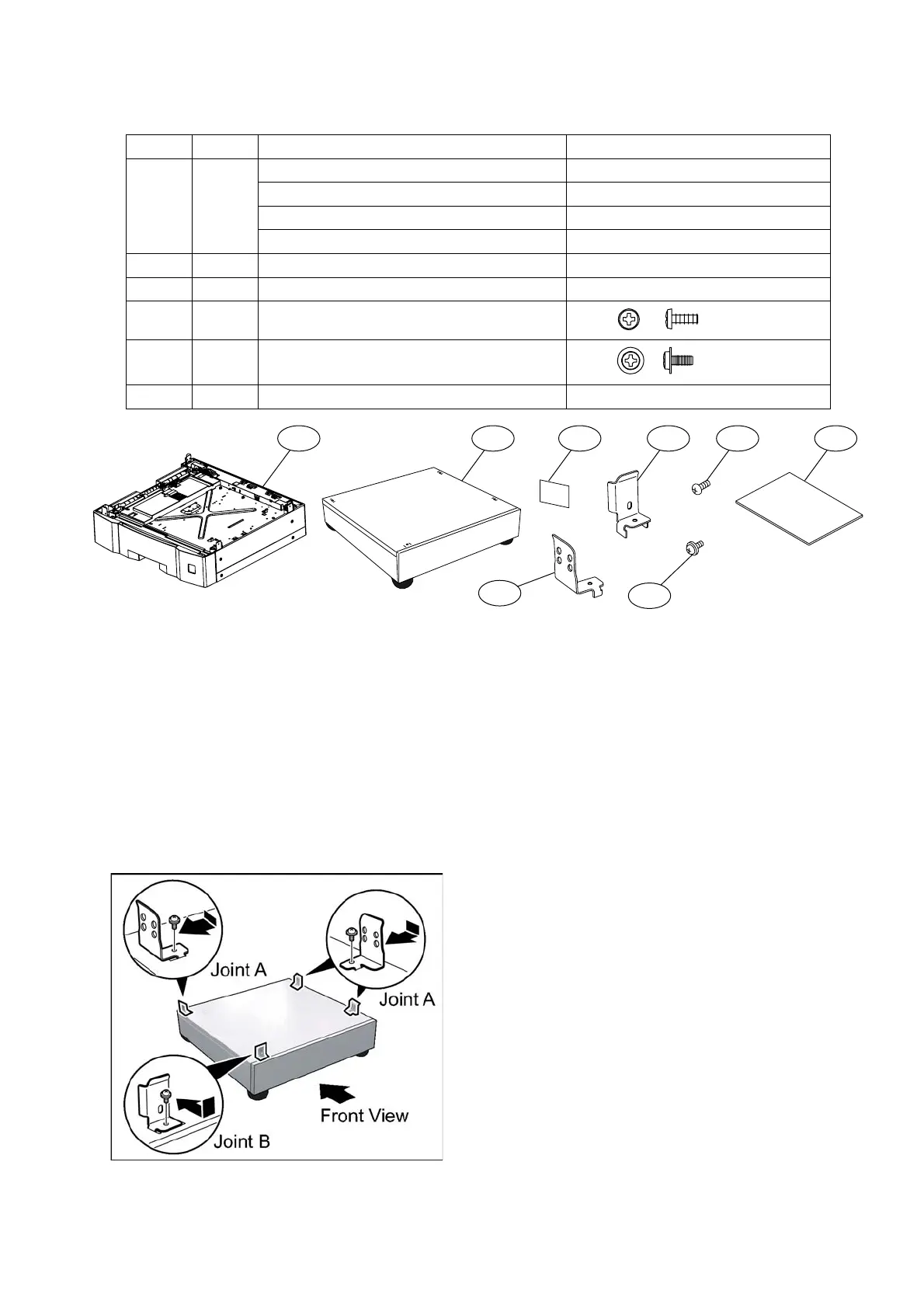 Joint A

Joint A

Joint B

Front View