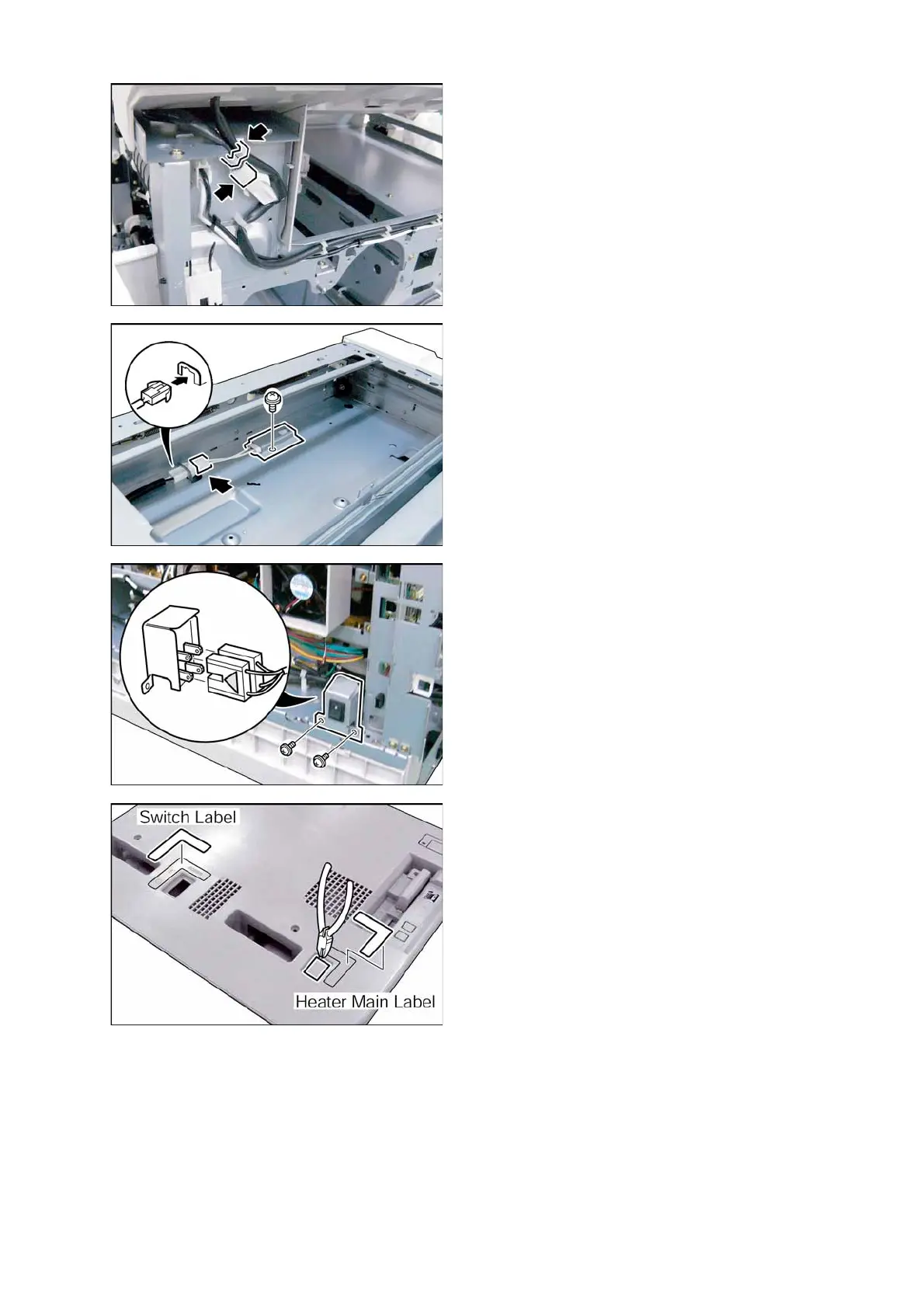 Switch Label

Heater Main Label