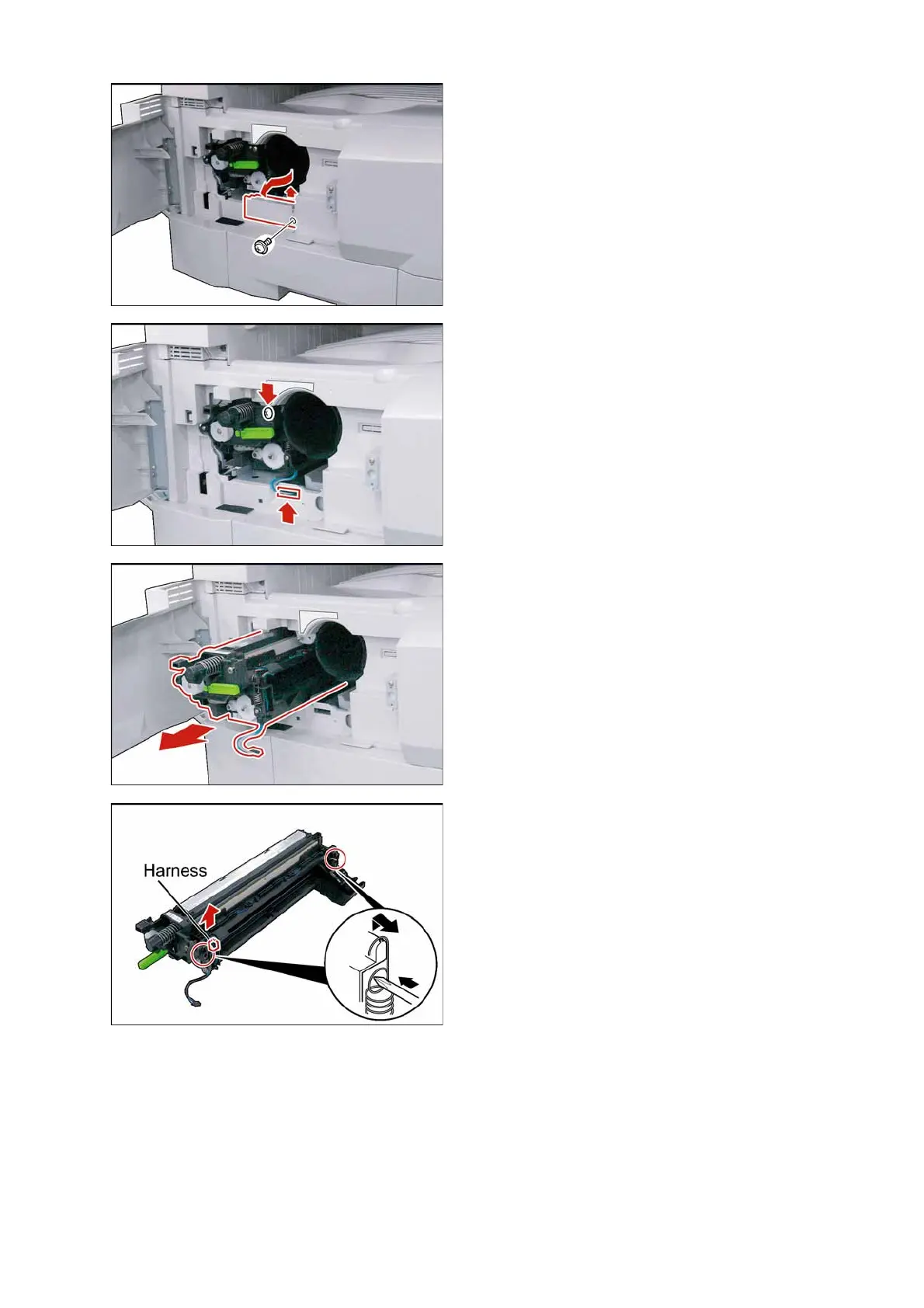 Harness