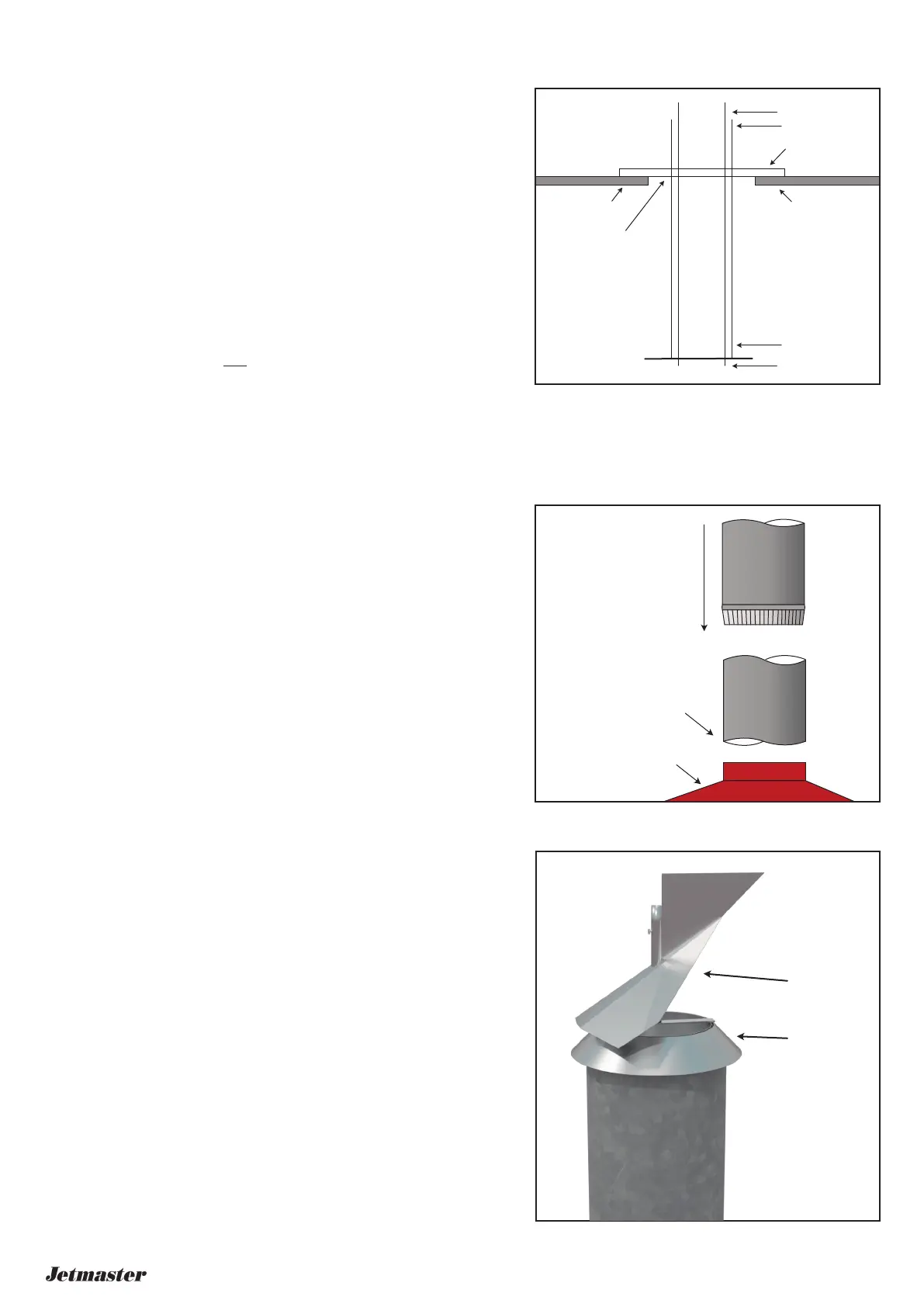 Jetmaster