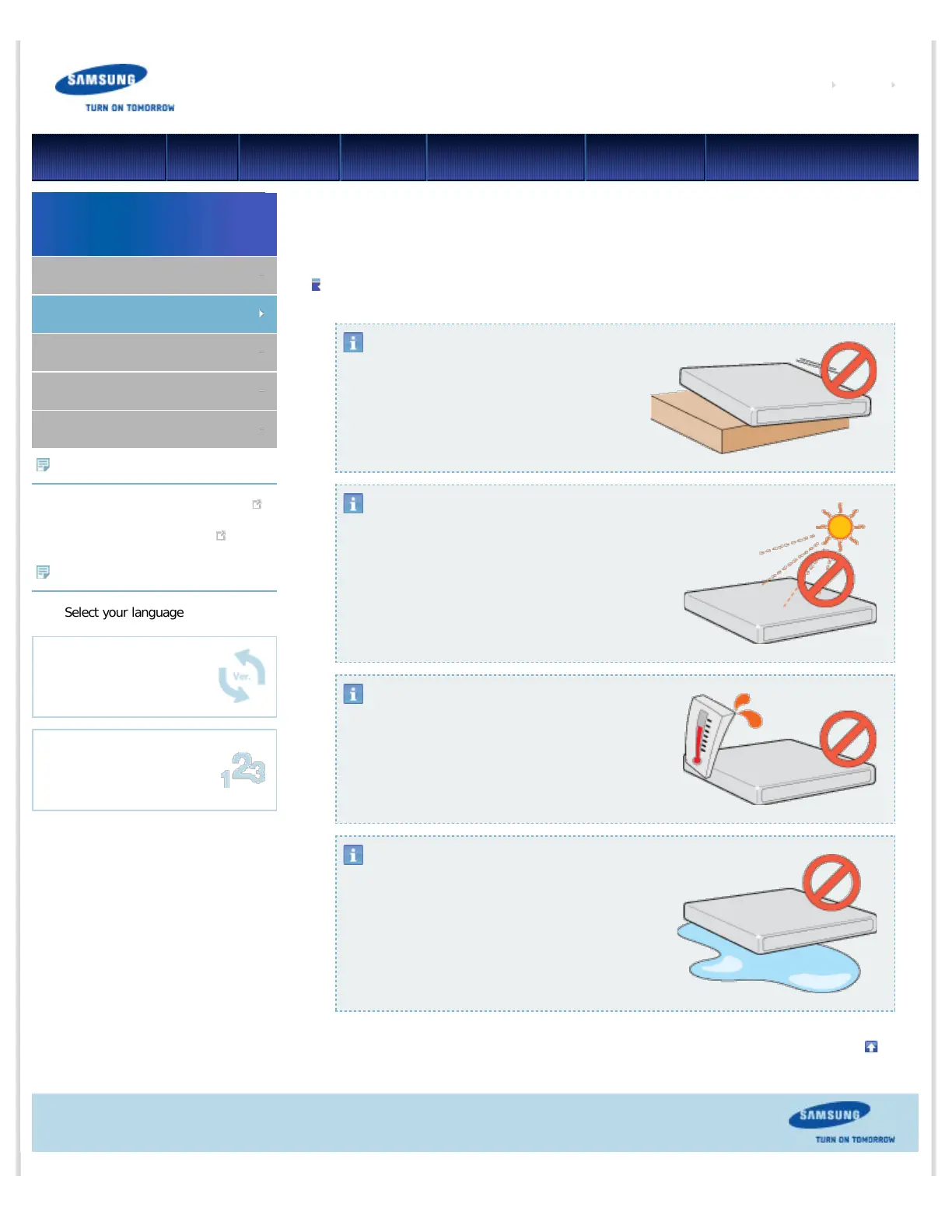 SAMSUNG
TURN ON TOMORROW

Select your language

Ver.

123

SAMSUNG
TURN ON TOMORROW