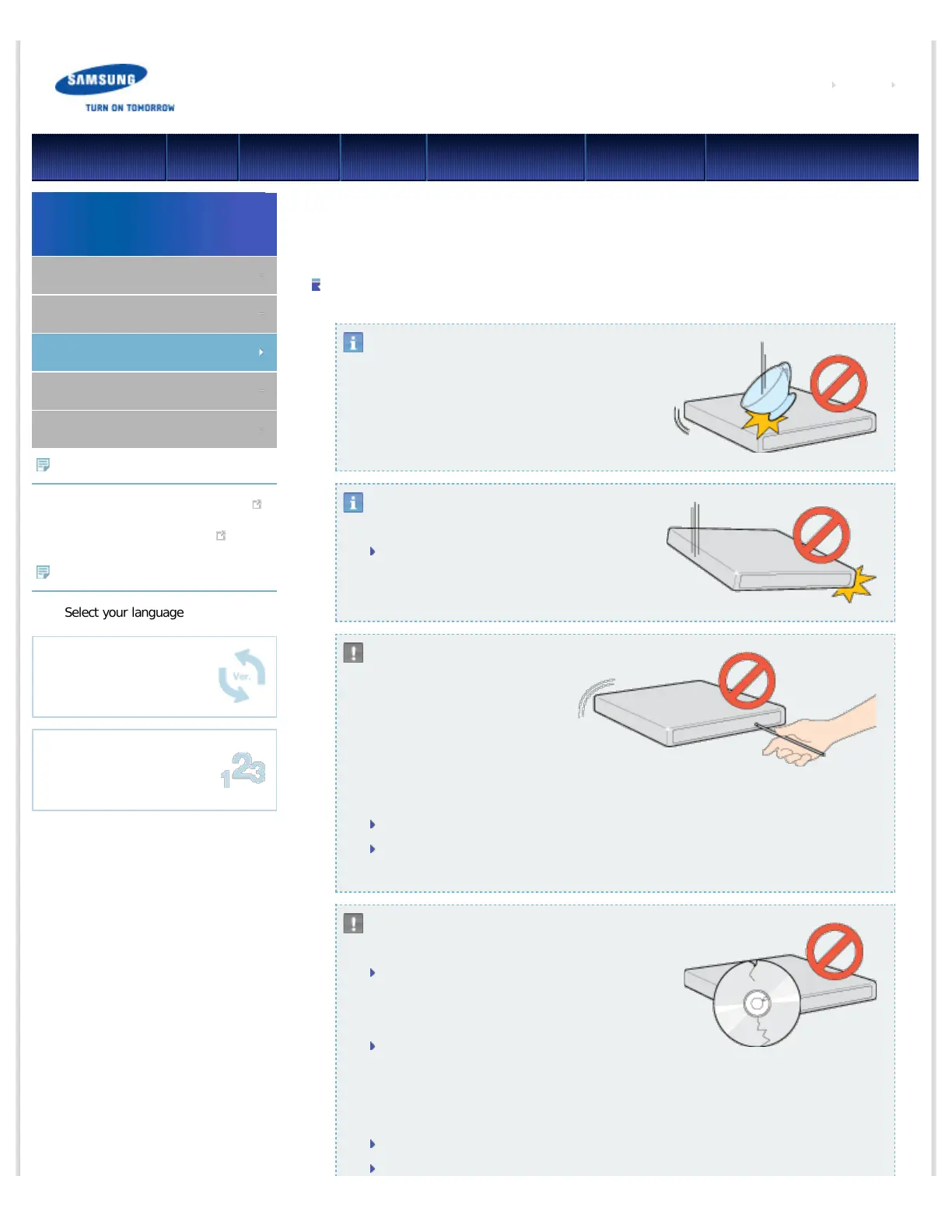 SAMSUNG
TURN ON TOMORROW

Select your language

Ver.

123