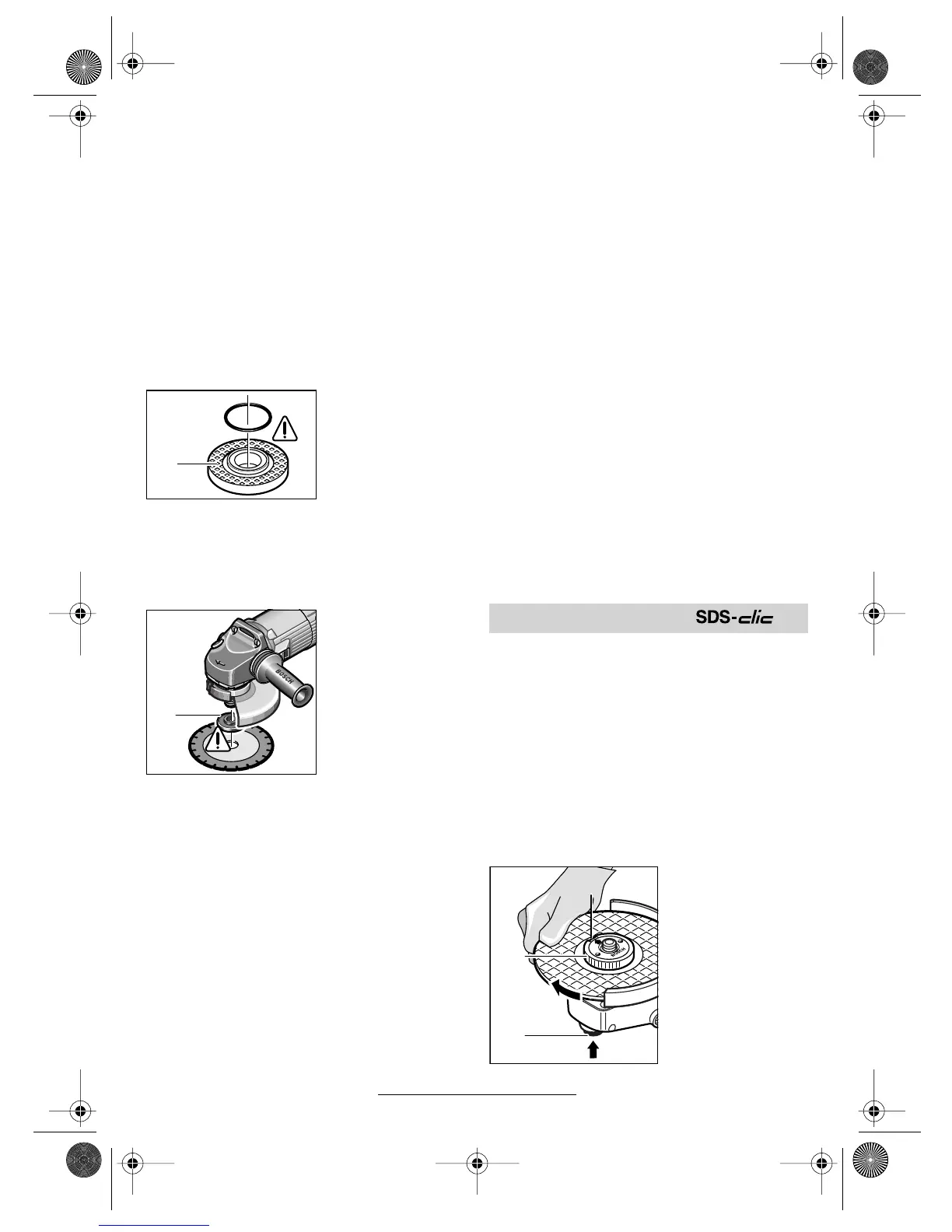 SDS-clic

BOSCH