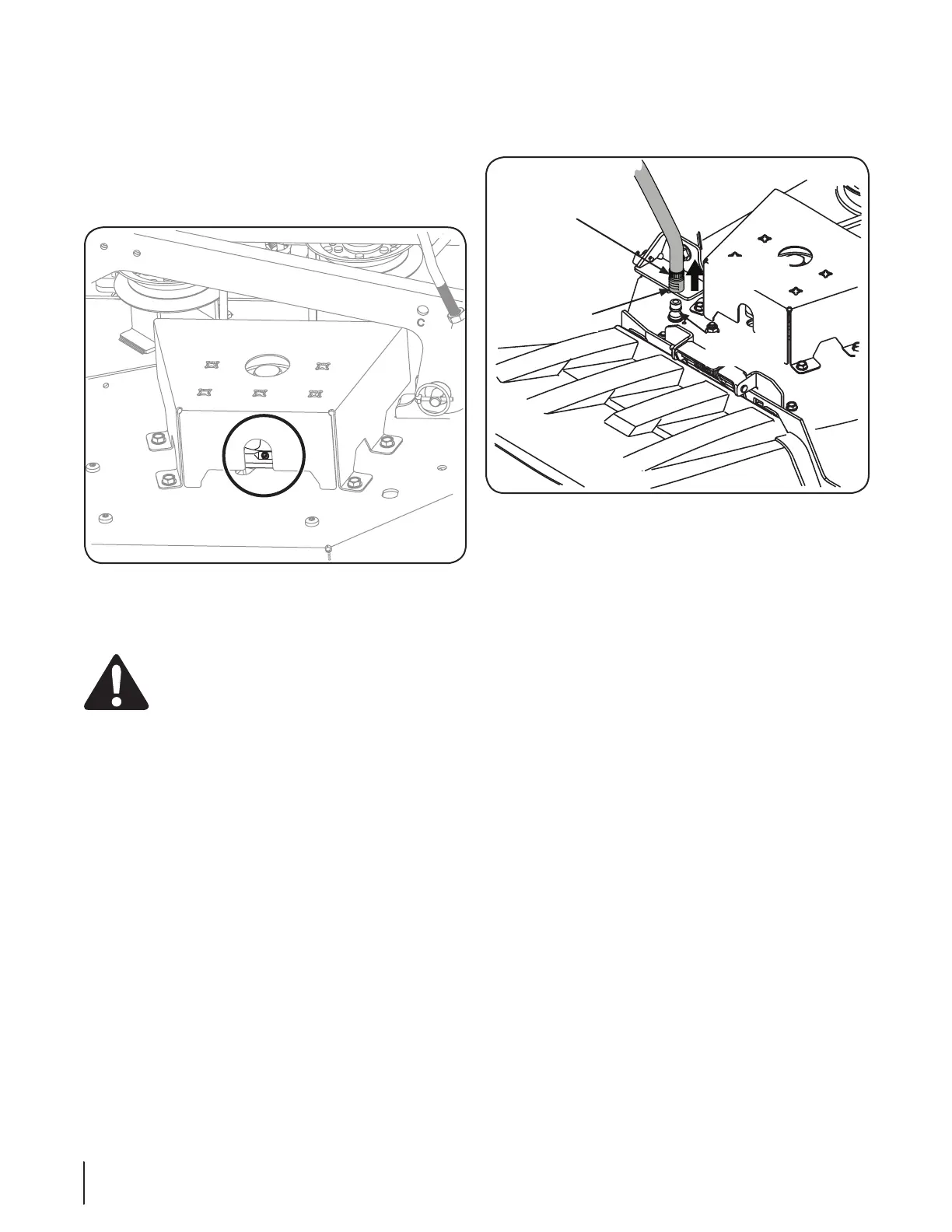 C