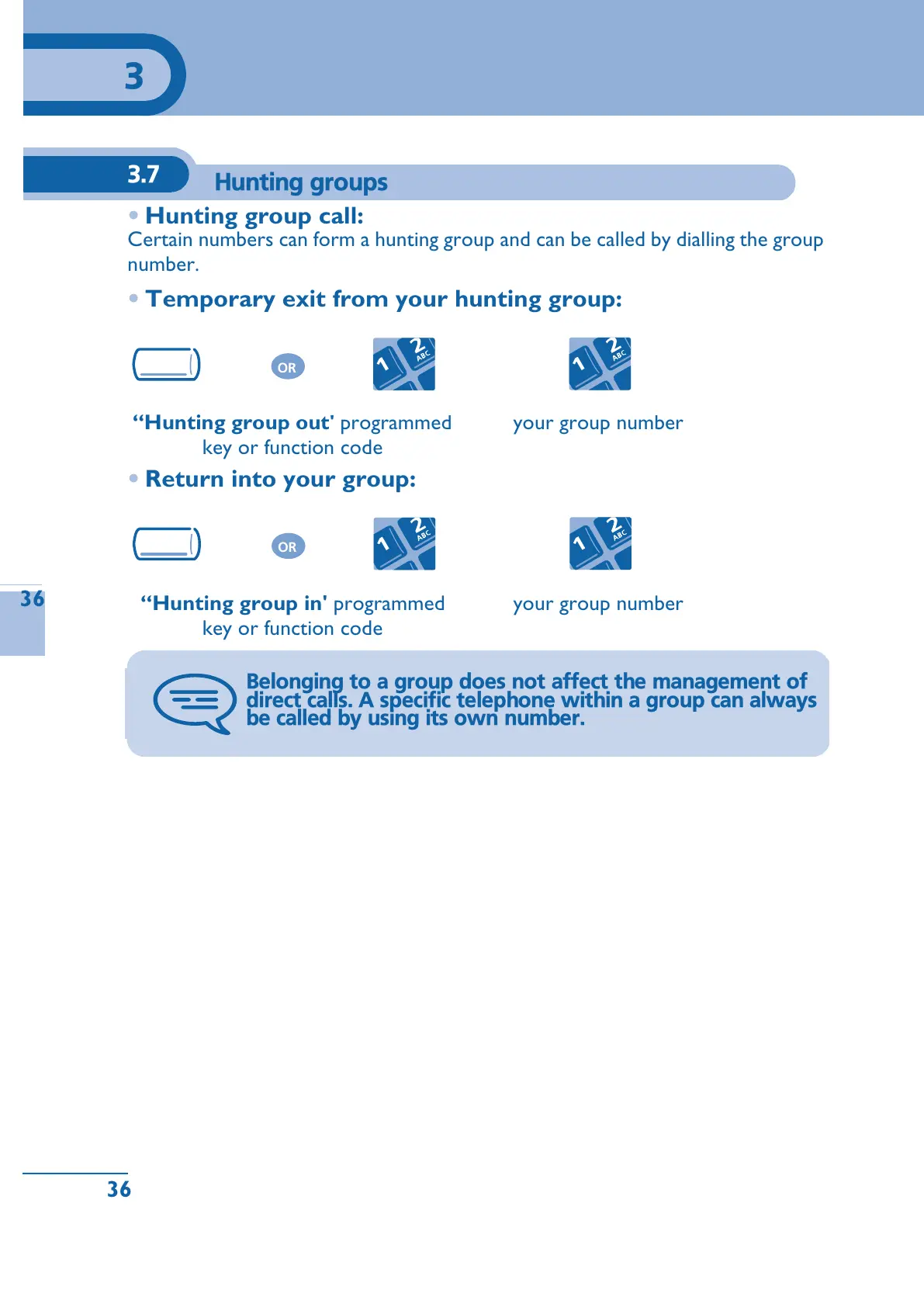 3

3.7 Hunting groups

• Hunting group call:
Certain numbers can form a hunting group and can be called by dialling the group number.

• Temporary exit from your hunting group:

OR

1 2 ABC

1 2 ABC

“Hunting group out' programmed key or function code

your group number

• Return into your group:

OR

1 2 ABC

1 2 ABC

36

“Hunting group in' programmed key or function code

your group number

Belonging to a group does not affect the management of direct calls. A specific telephone within a group can always be called by using its own number.

36