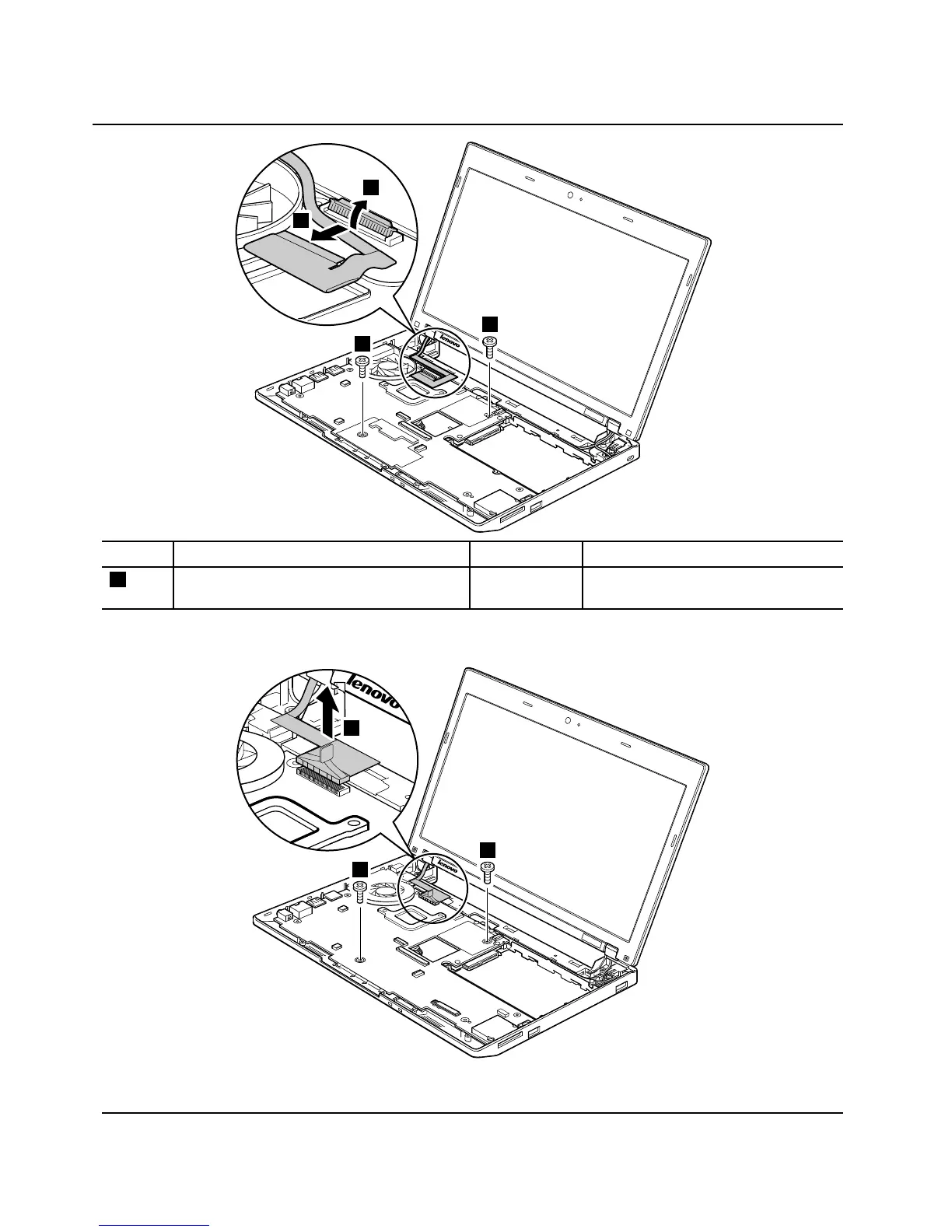 lenovo

lenovo

lenovo