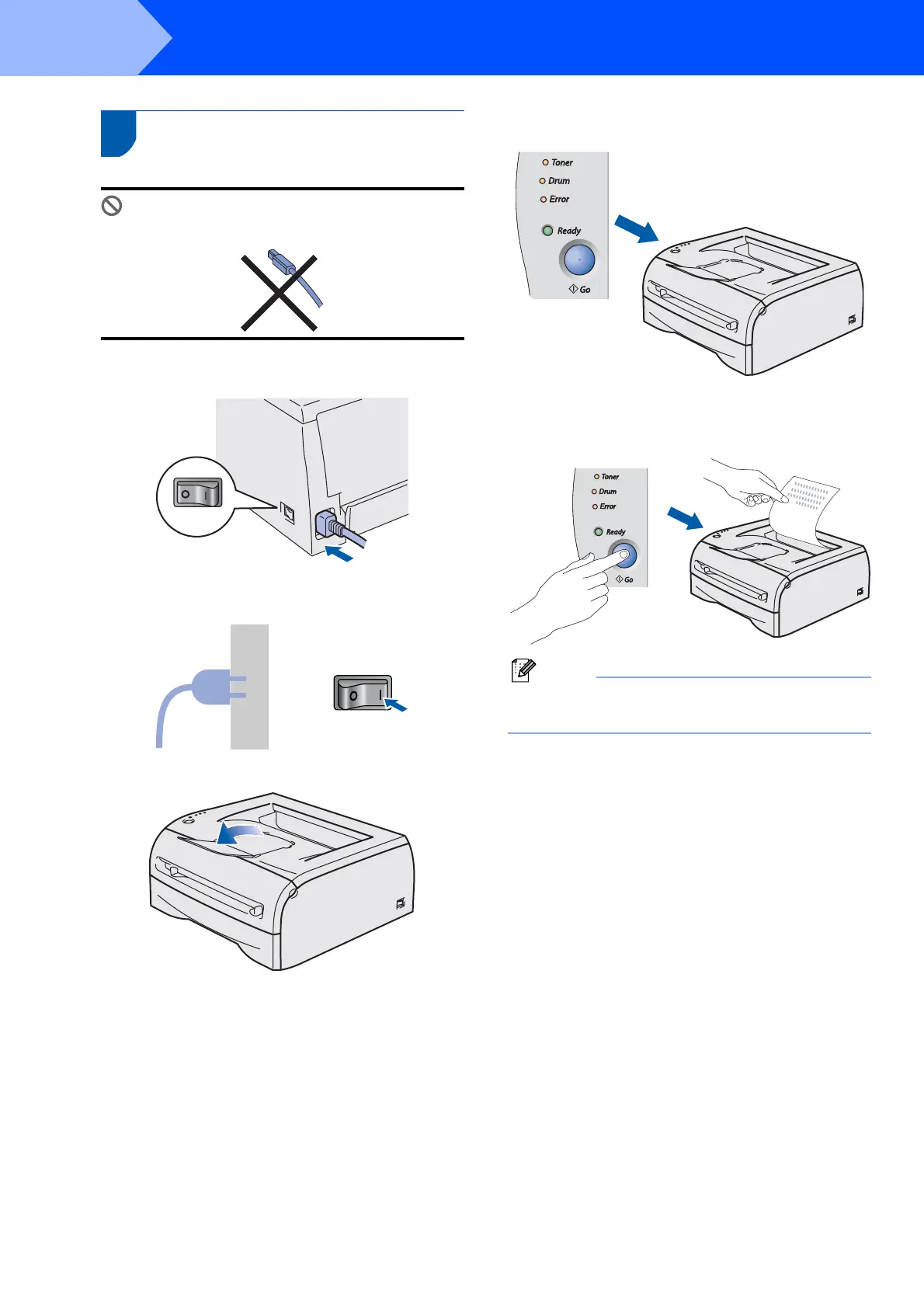 Toner
Drum
Error
Ready
Go

Toner
Drum
Error
Ready
Go