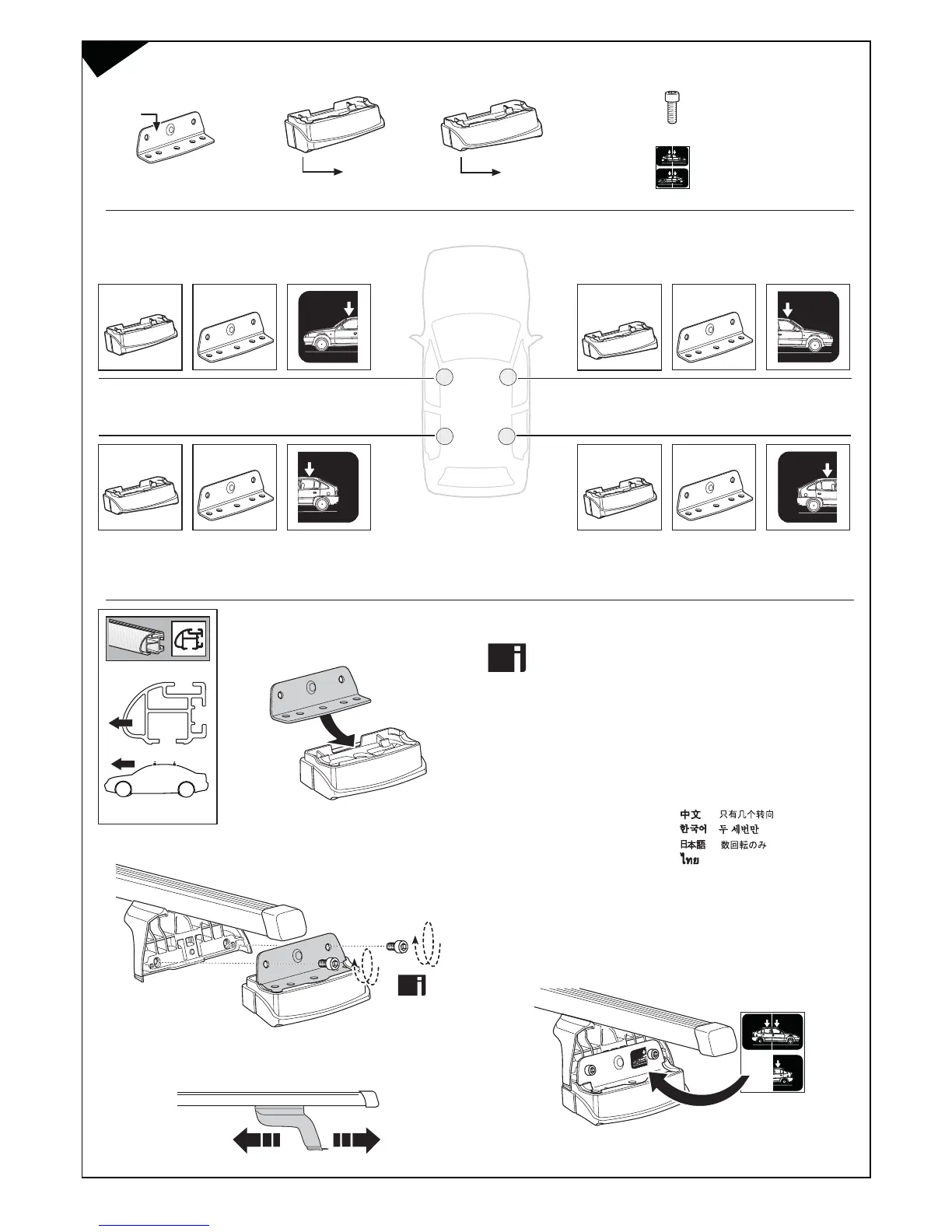 中文 只有几个转向
한국어 두 세번만
日本語 数回転のみ
ไทย