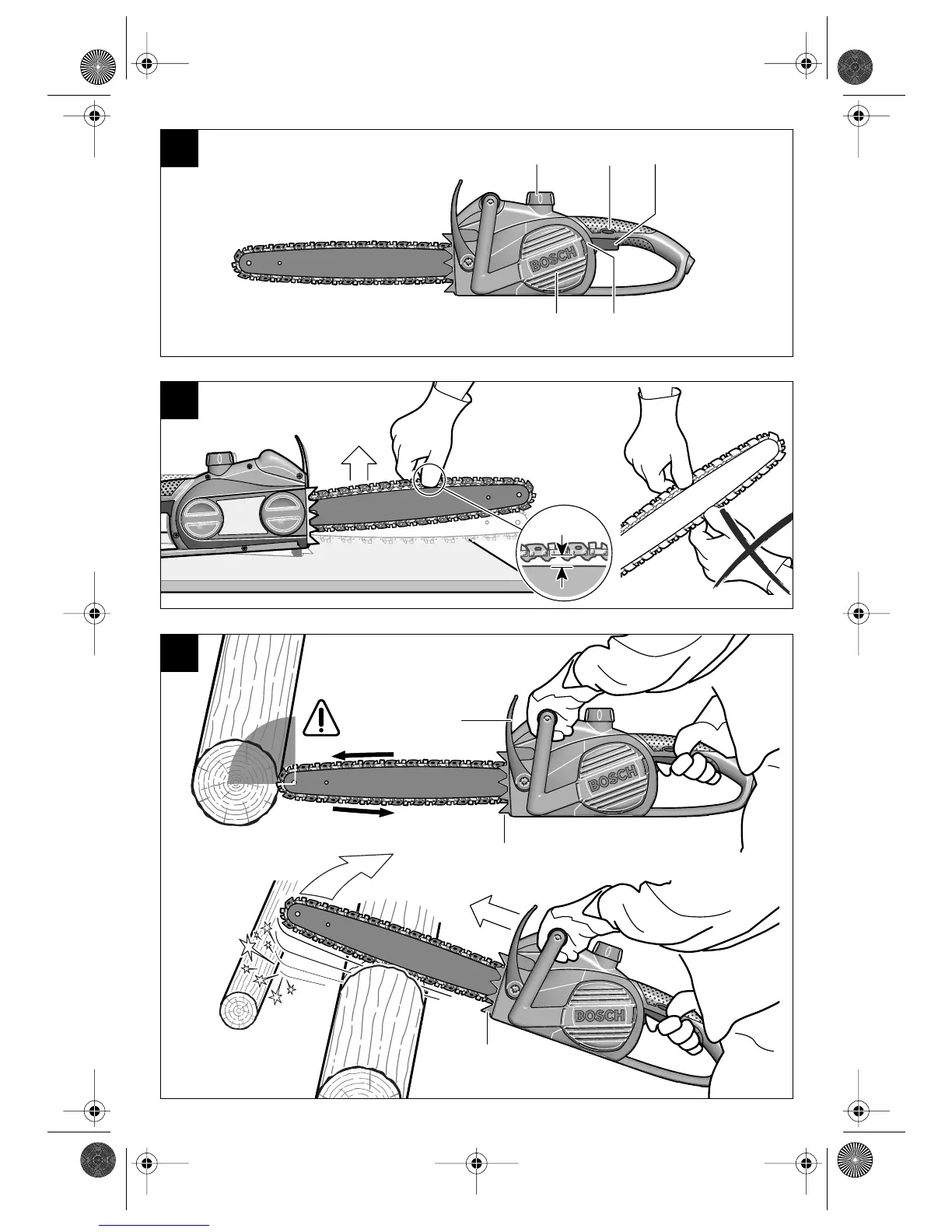 BOSCH

BOSCH

BOSCH