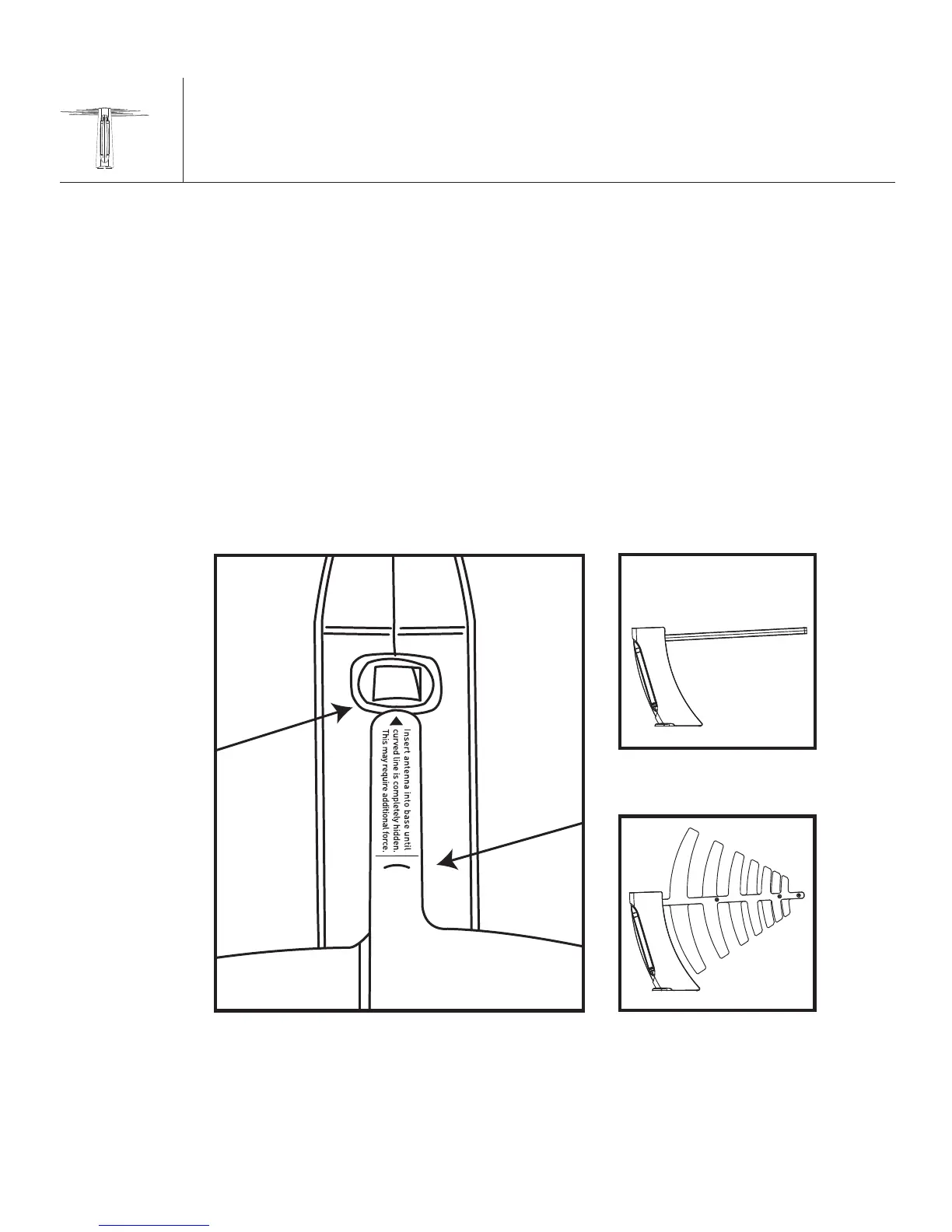 Insert antenna into base until curved line is completely hidden. This may require additional force.