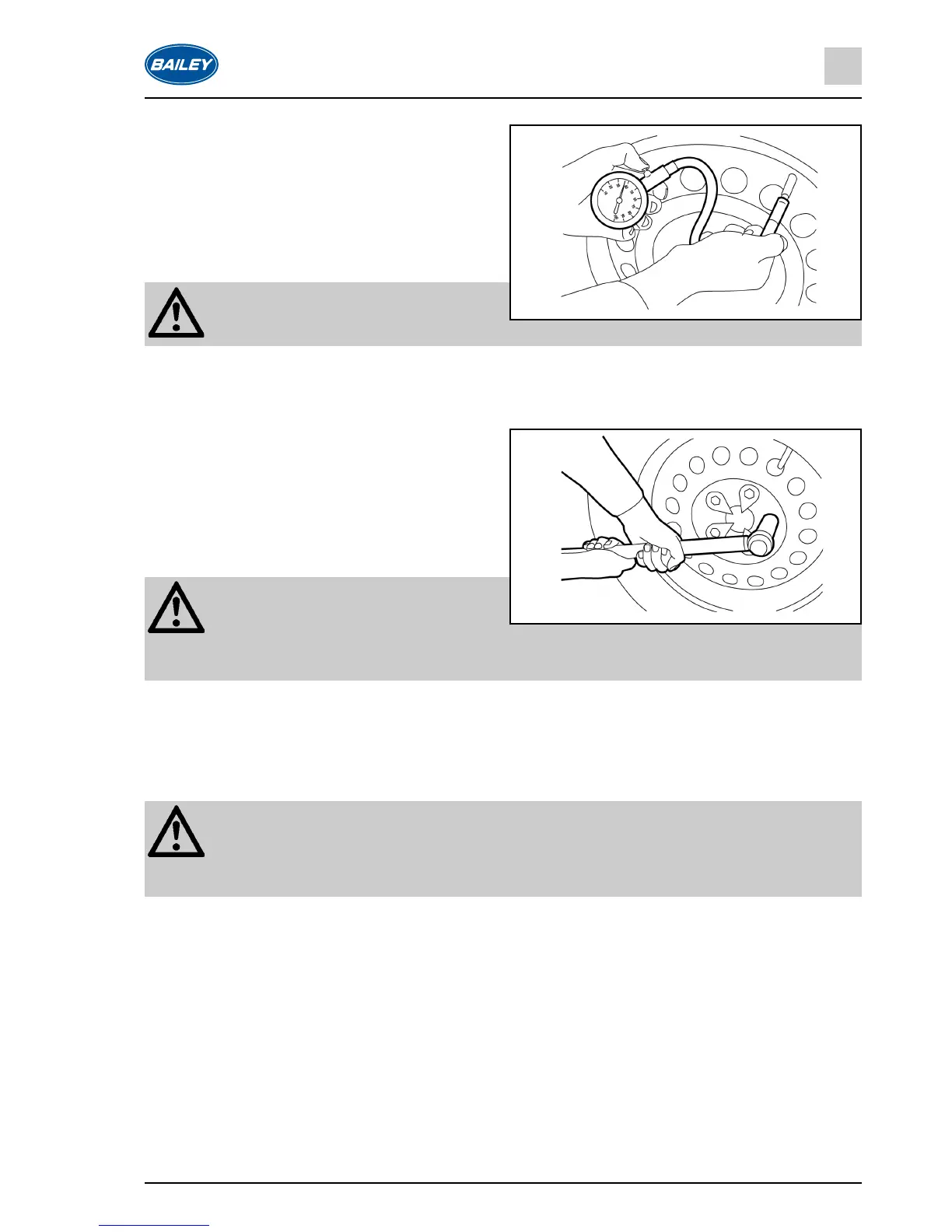 BAILEY