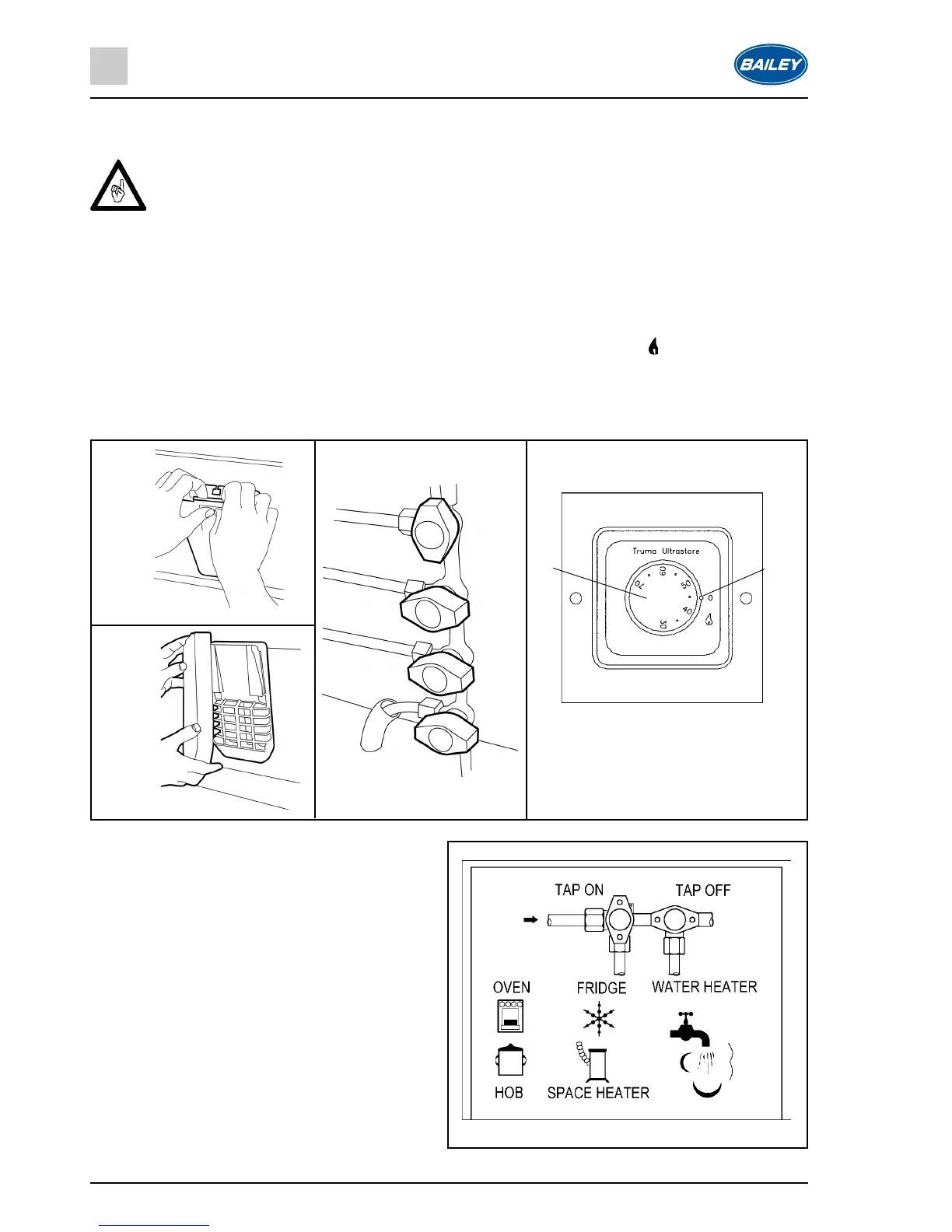 BAILEY

Truma Ultrastore

70 60 50 40 30 0

TAP ON TAP OFF

OVEN FRIDGE WATER HEATER

HOB SPACE HEATER