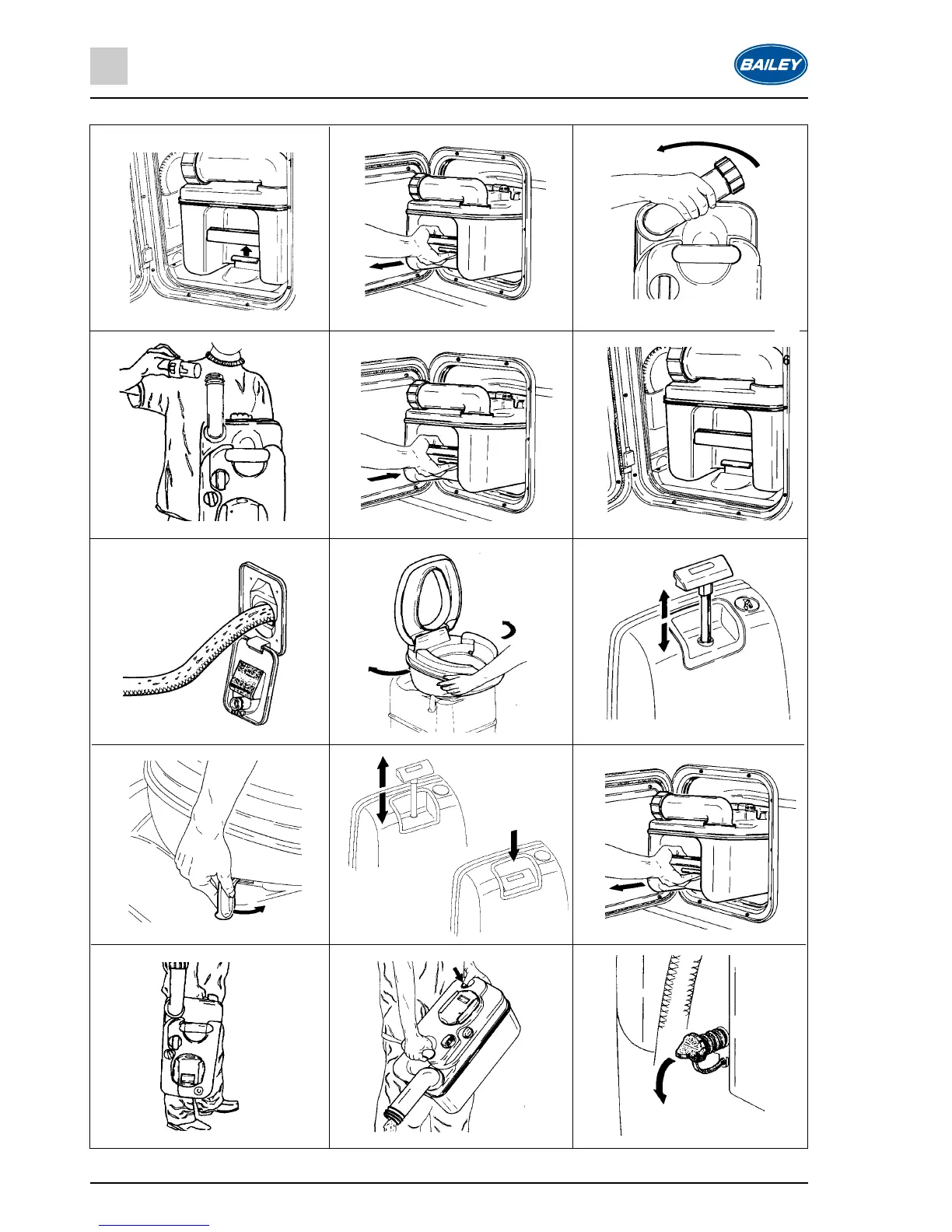 BAILEY