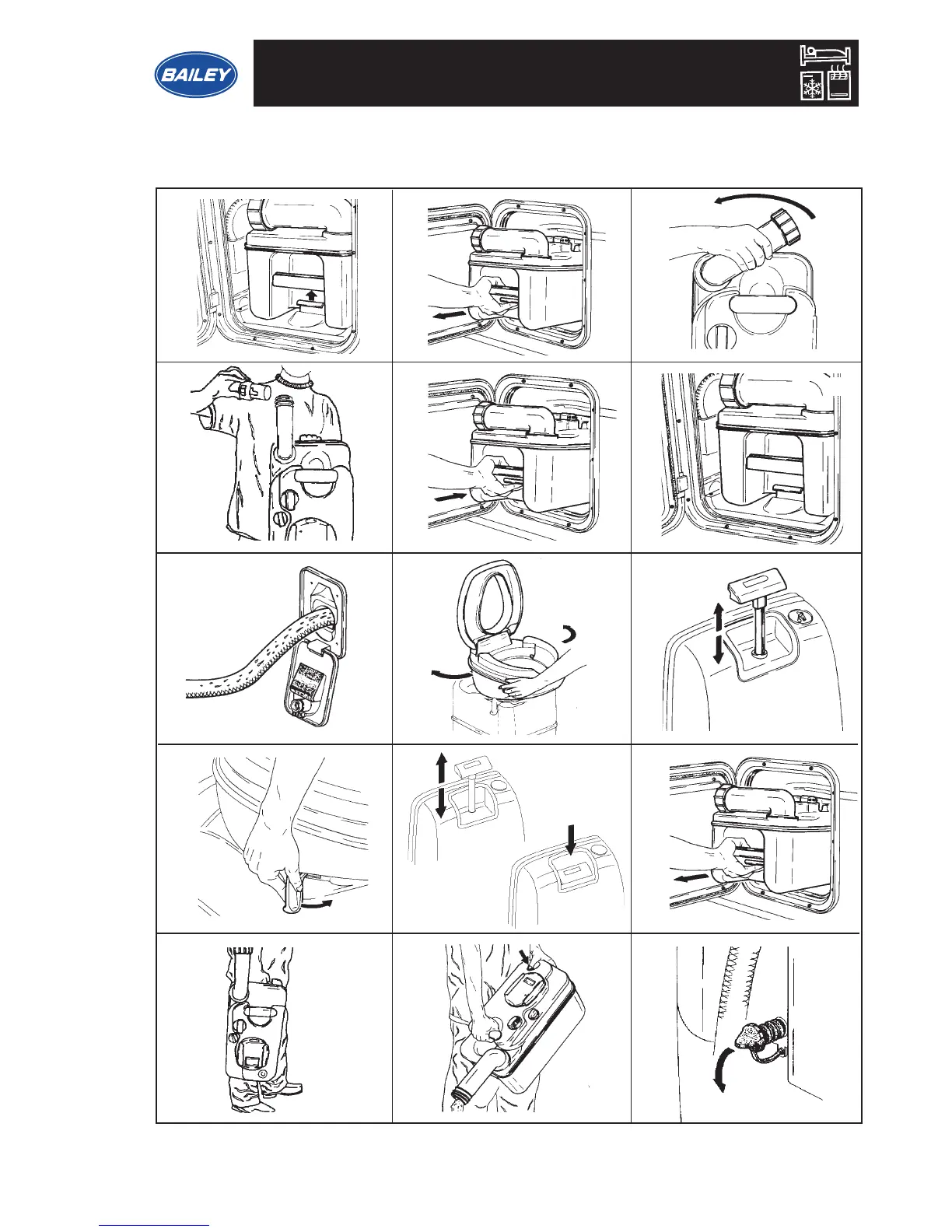 BAILEY