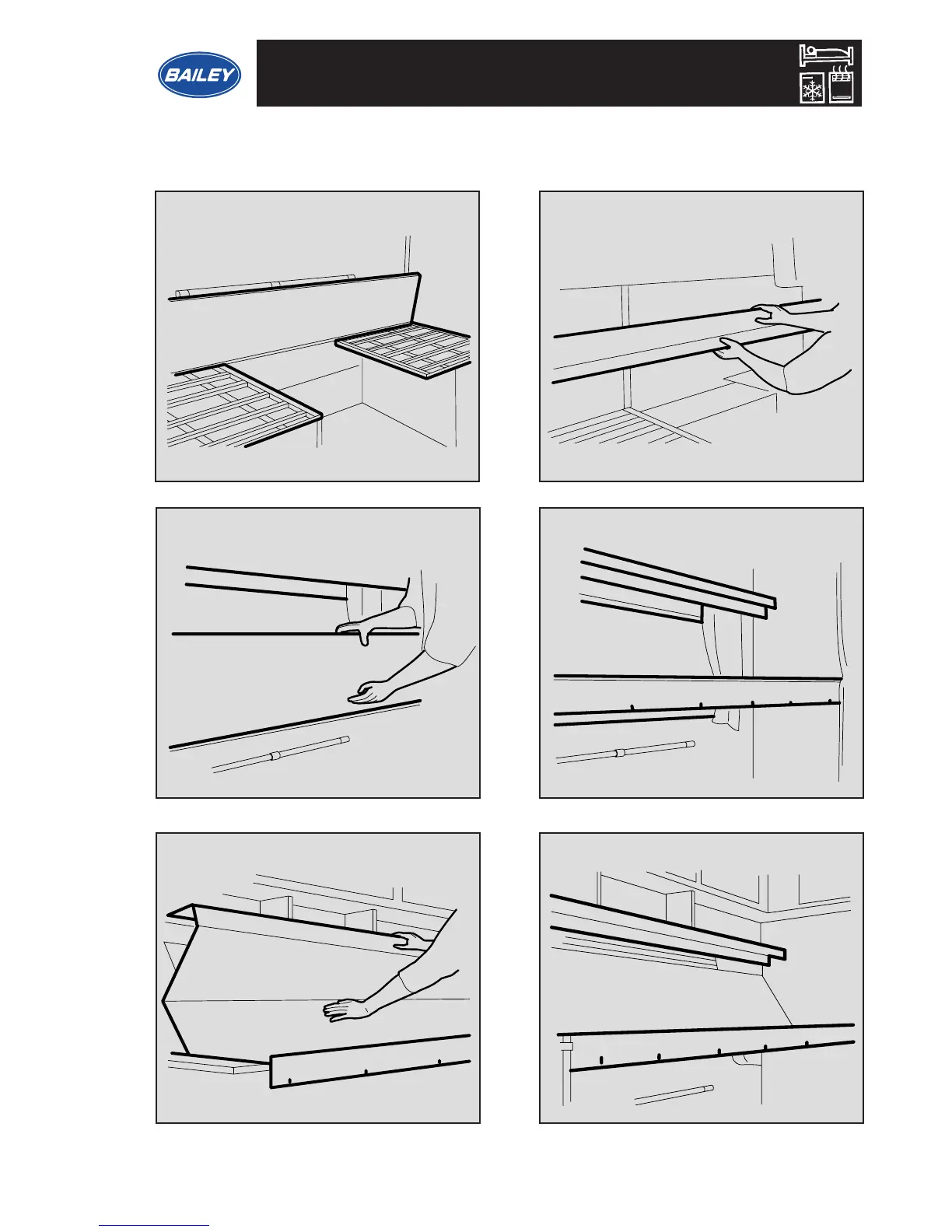 BAILEY