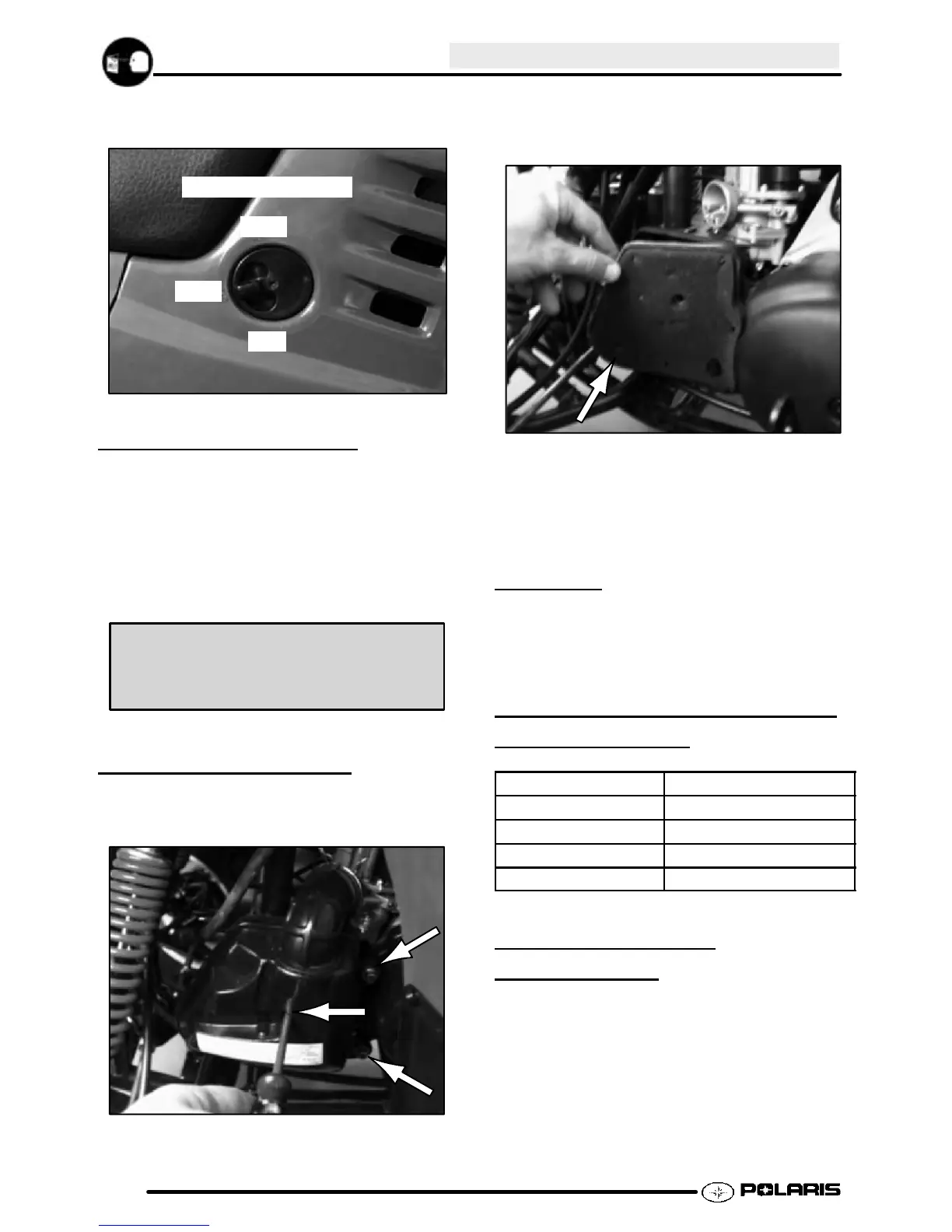 POLARIS