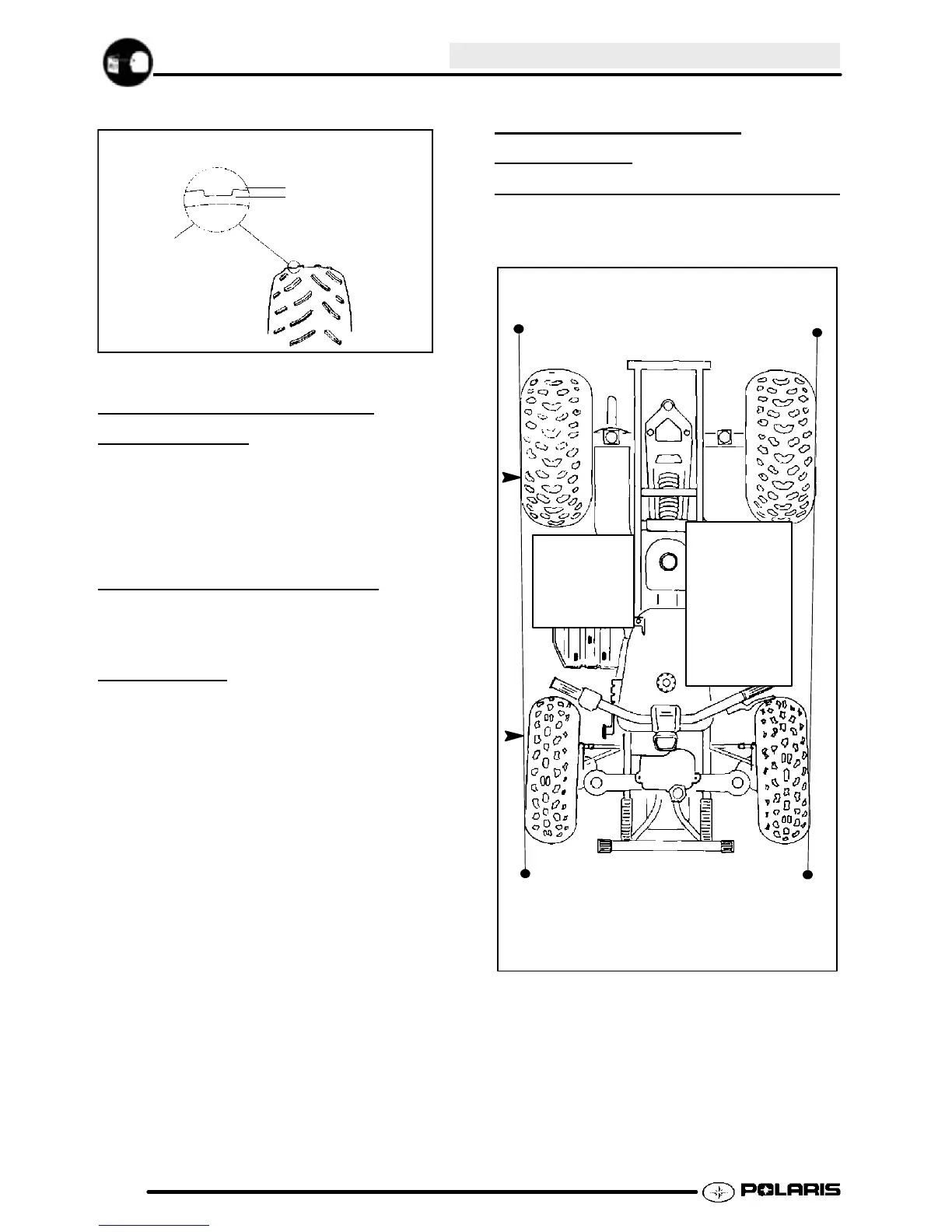 POLARIS