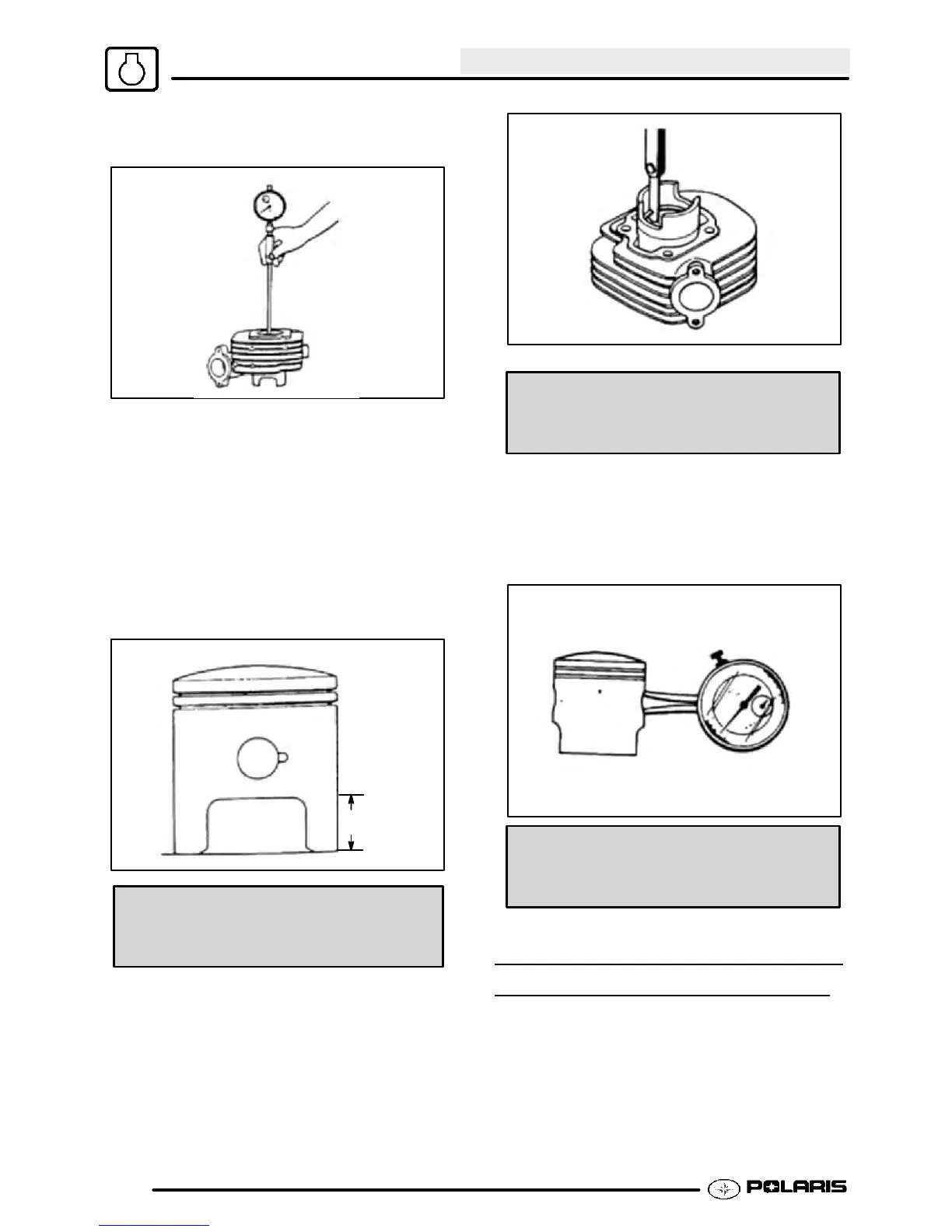 POLARIS