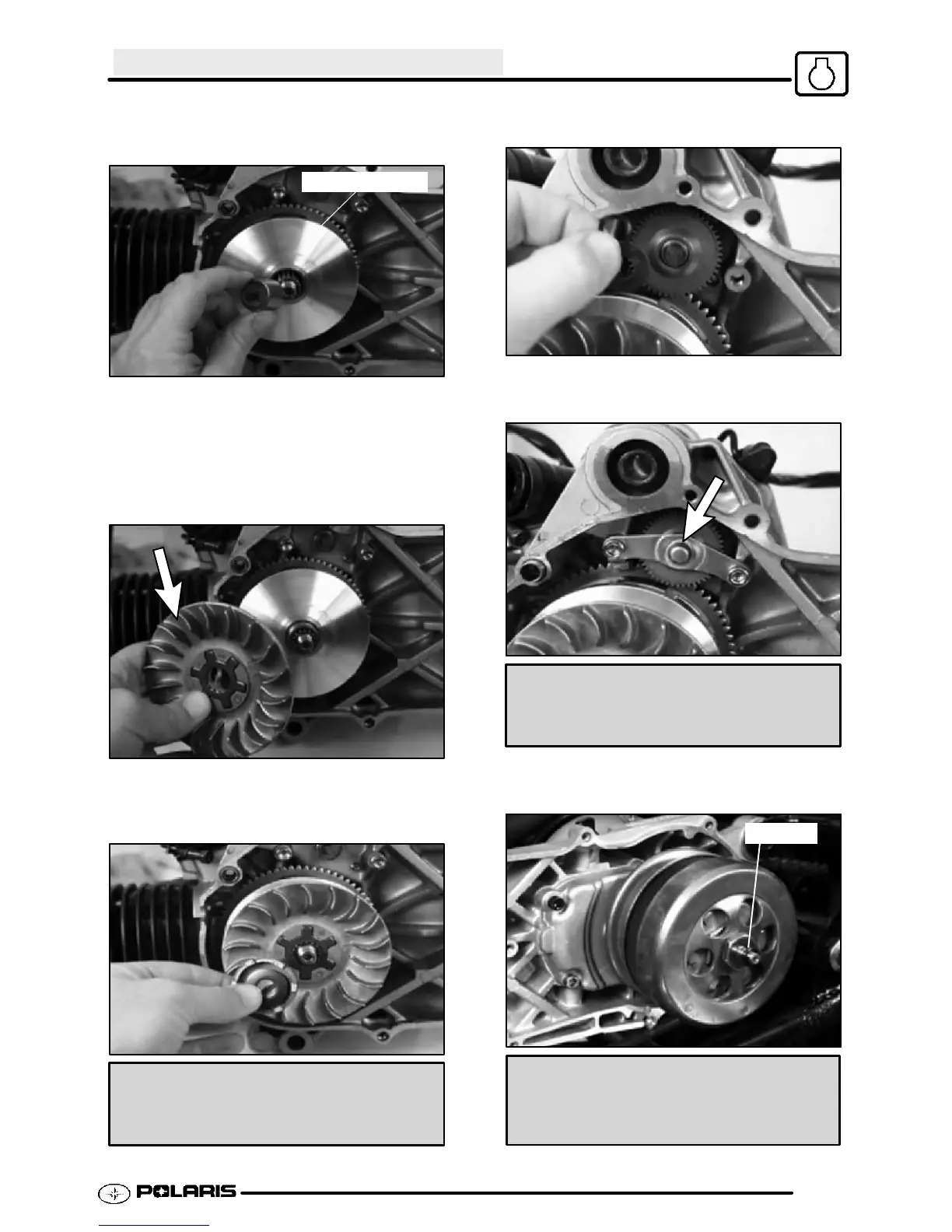 POLARIS