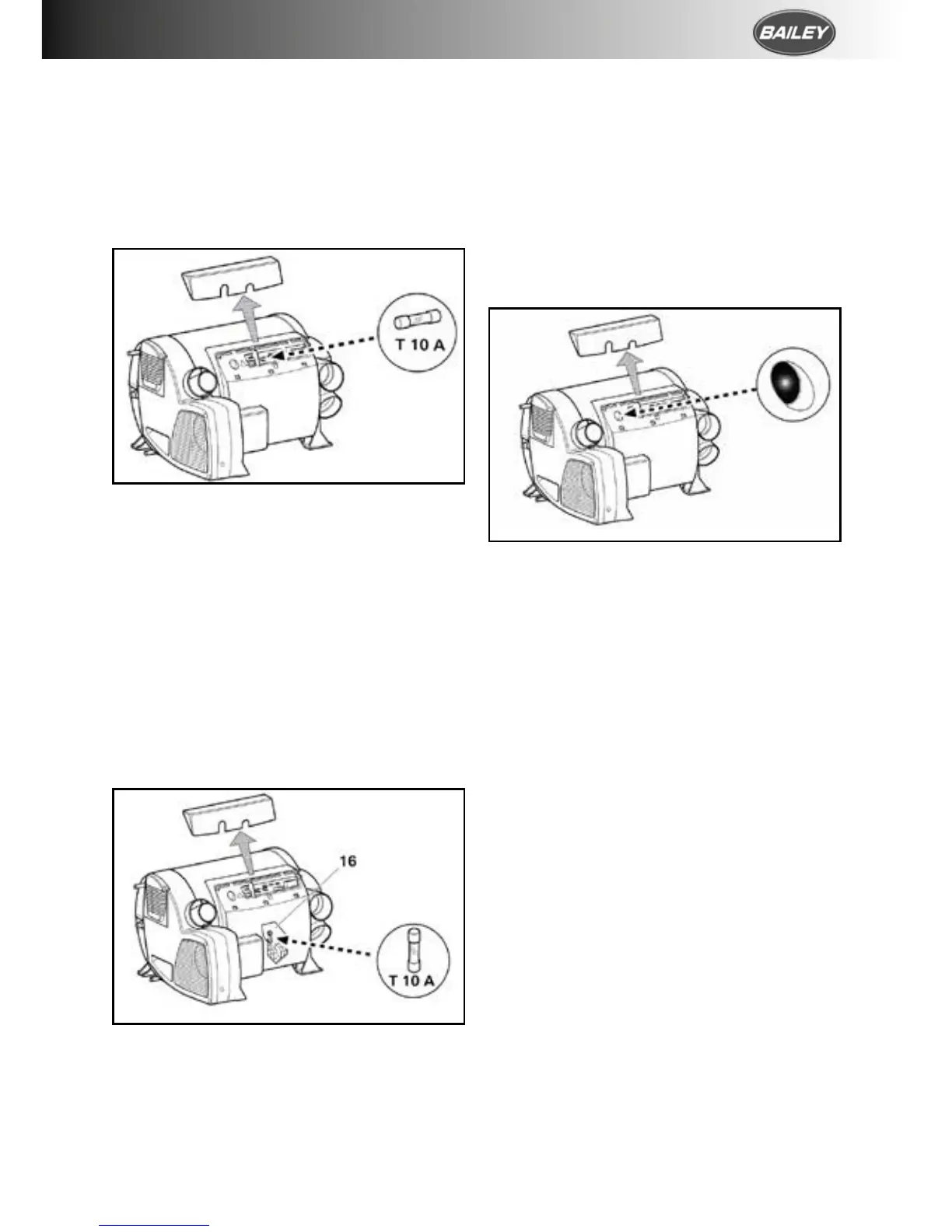 BAILEY

T 10 A

16

T 10 A