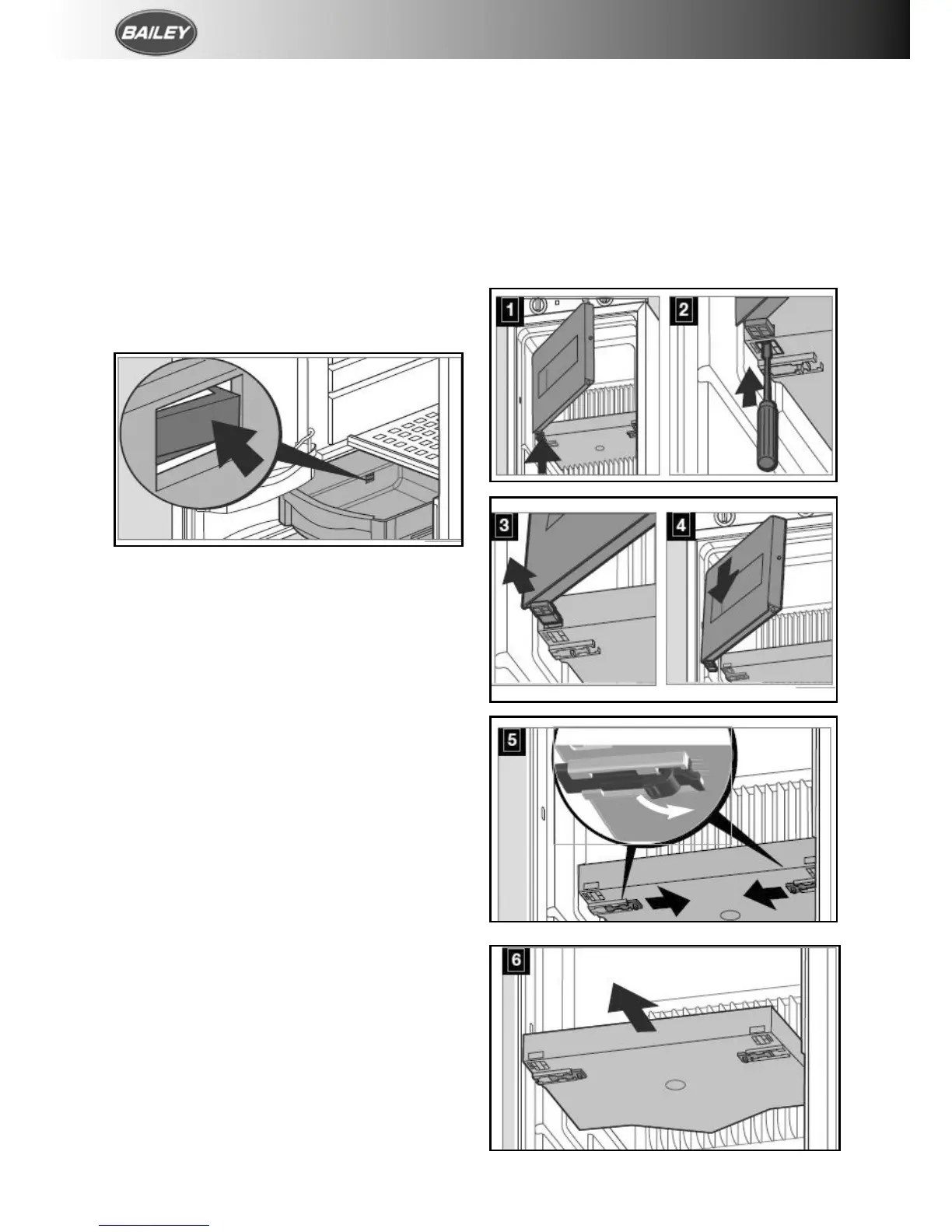 BAILEY

1

2

3

4

5

6