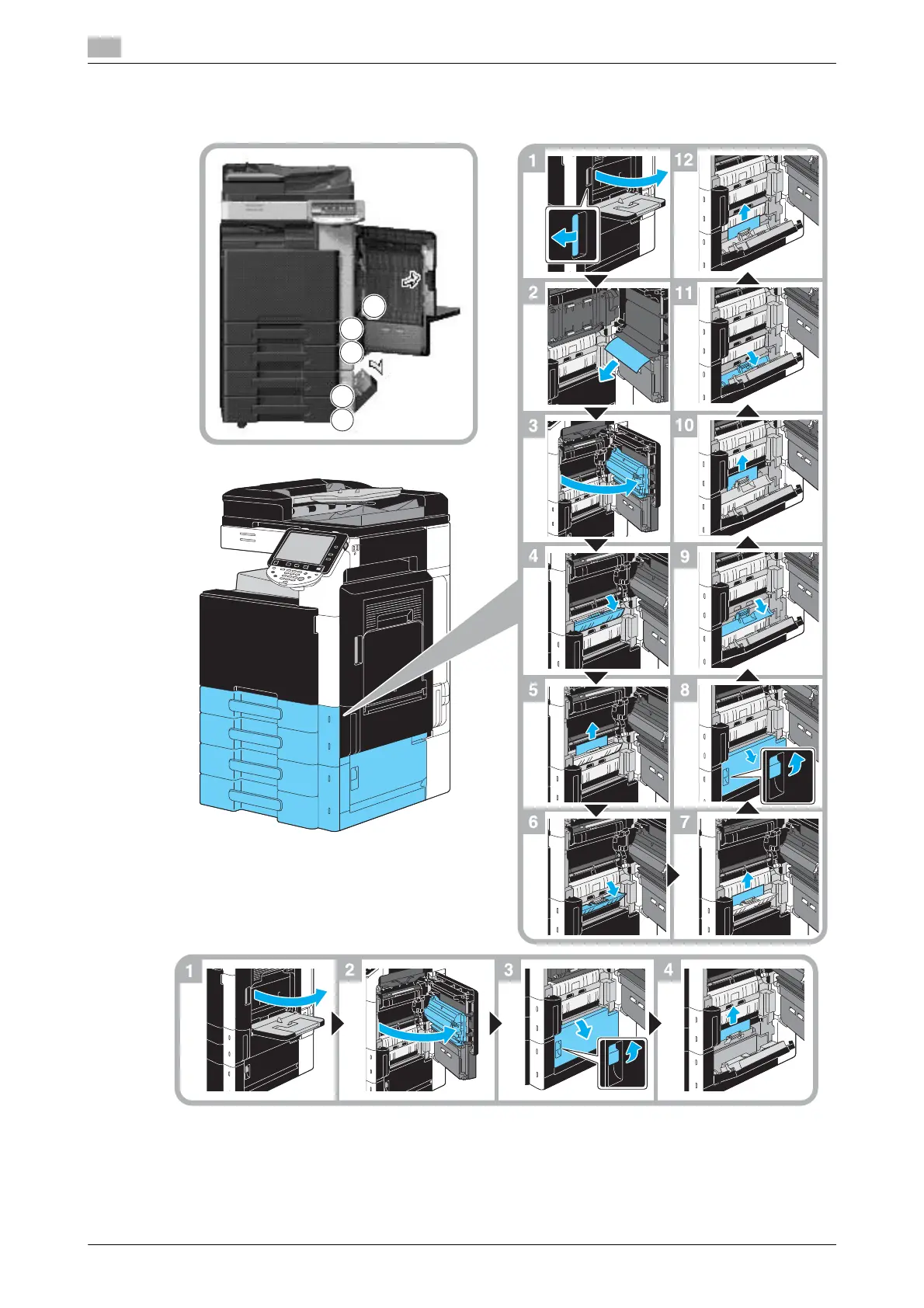 1
12
2
11
3
10
4
9
5
8
6
7

1
2
3
4