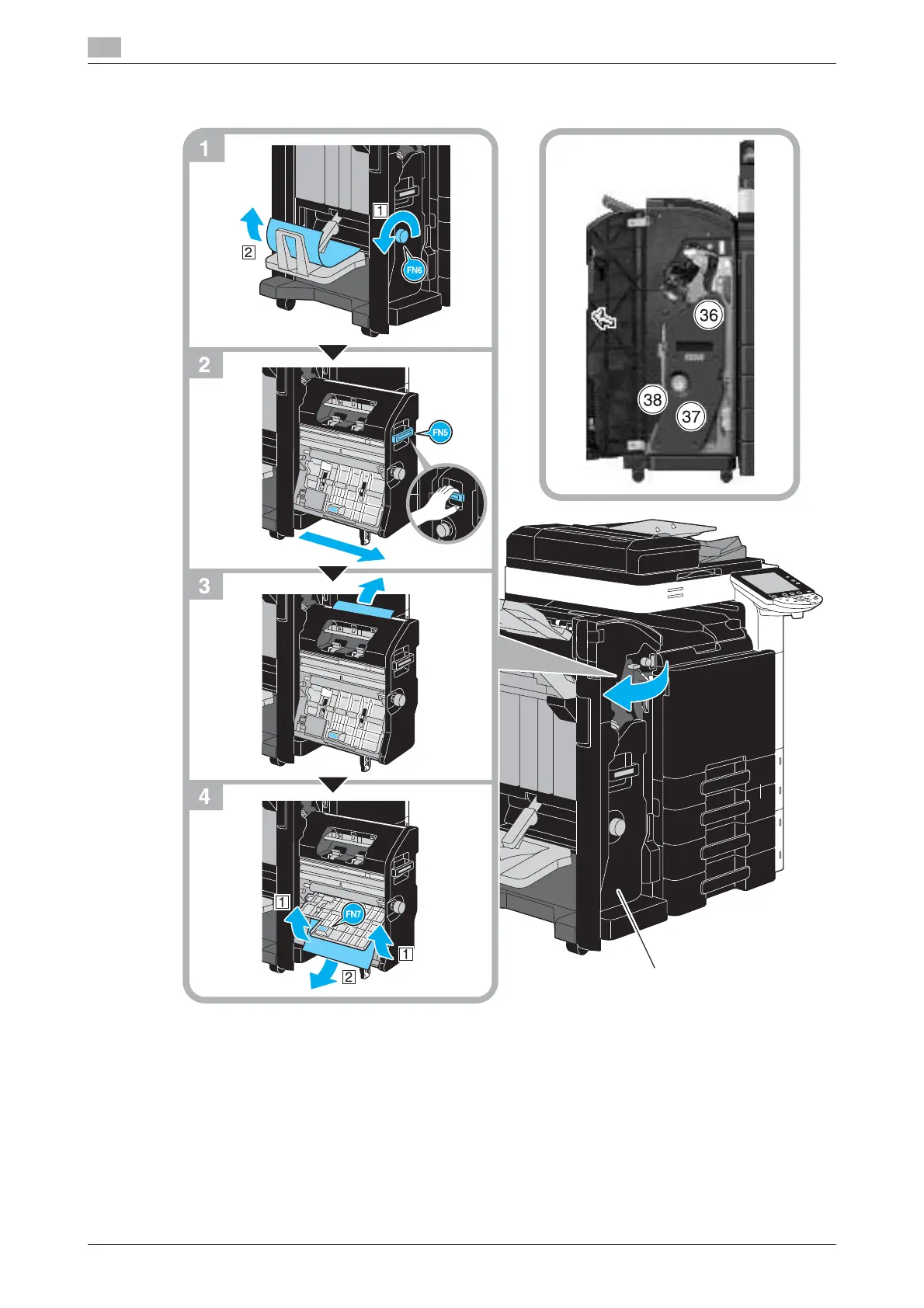 1

1

2

FN6

2

FN5

3

4

1

FN7

1

2

36

38

37